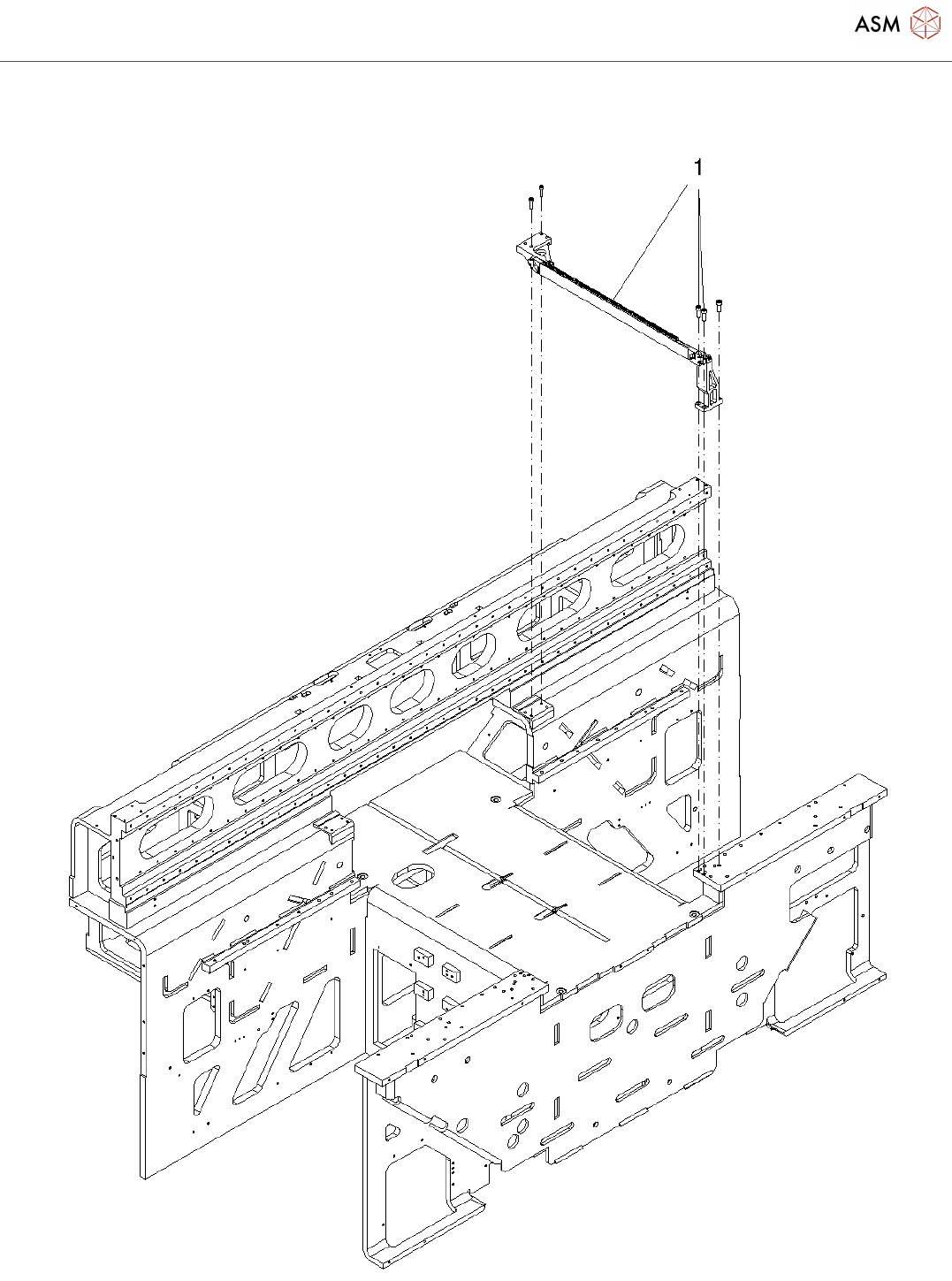 ASM

1