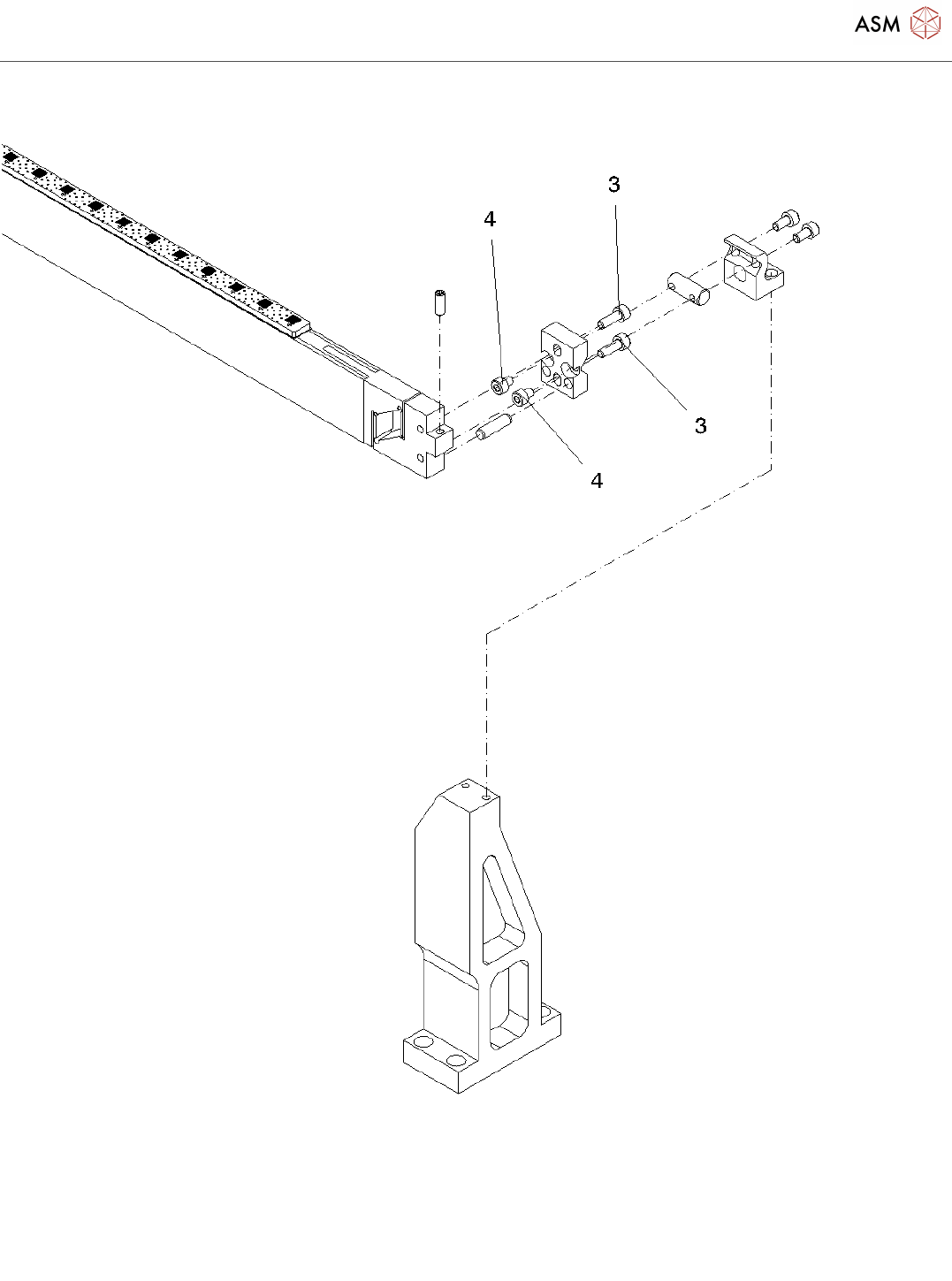 ASM

3

4

3

4