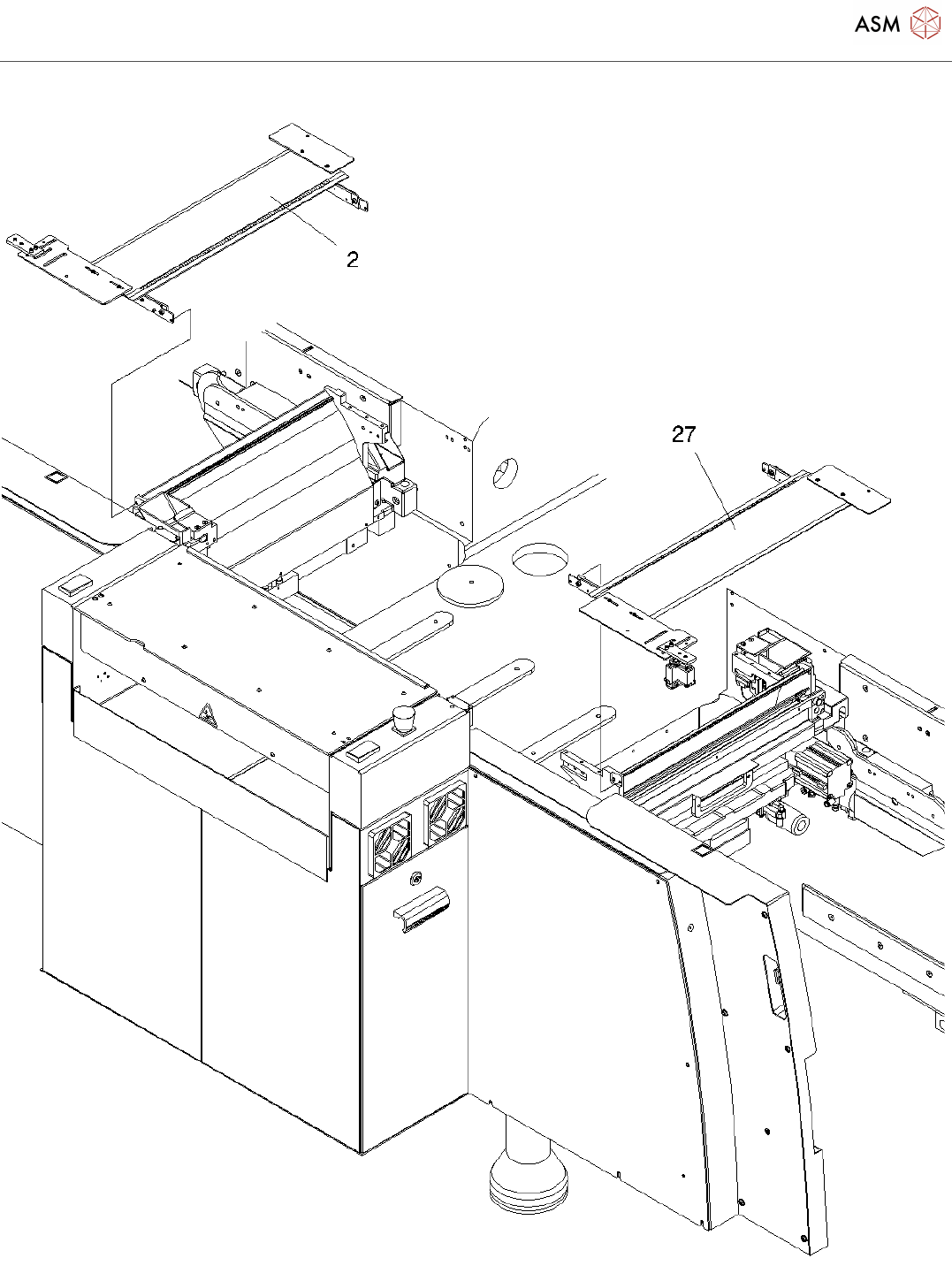 ASM

2

27