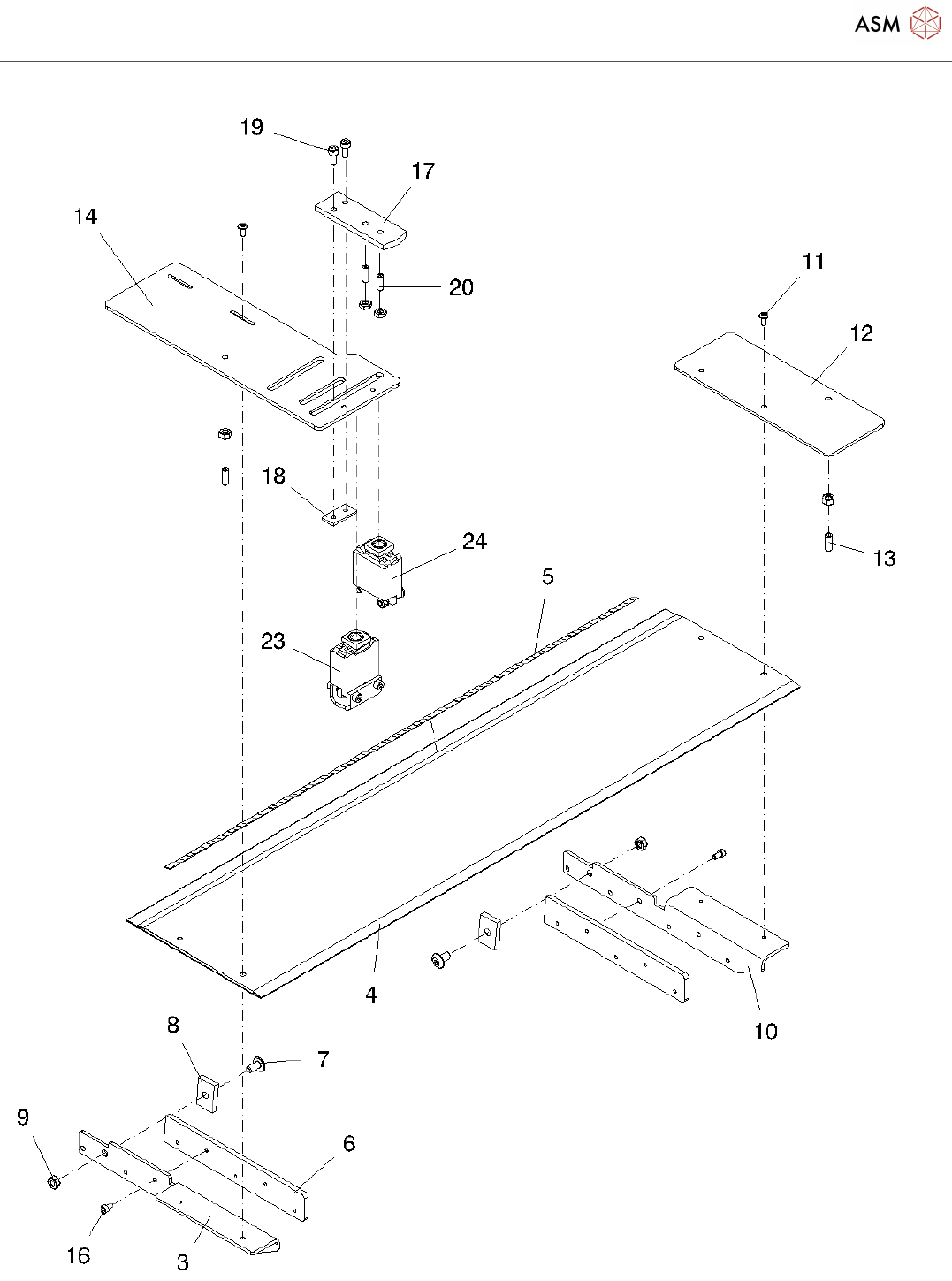 ASM

19
17
14
20
11
12
18
24
13
5
23
4
10
8
7
9
6
16
3