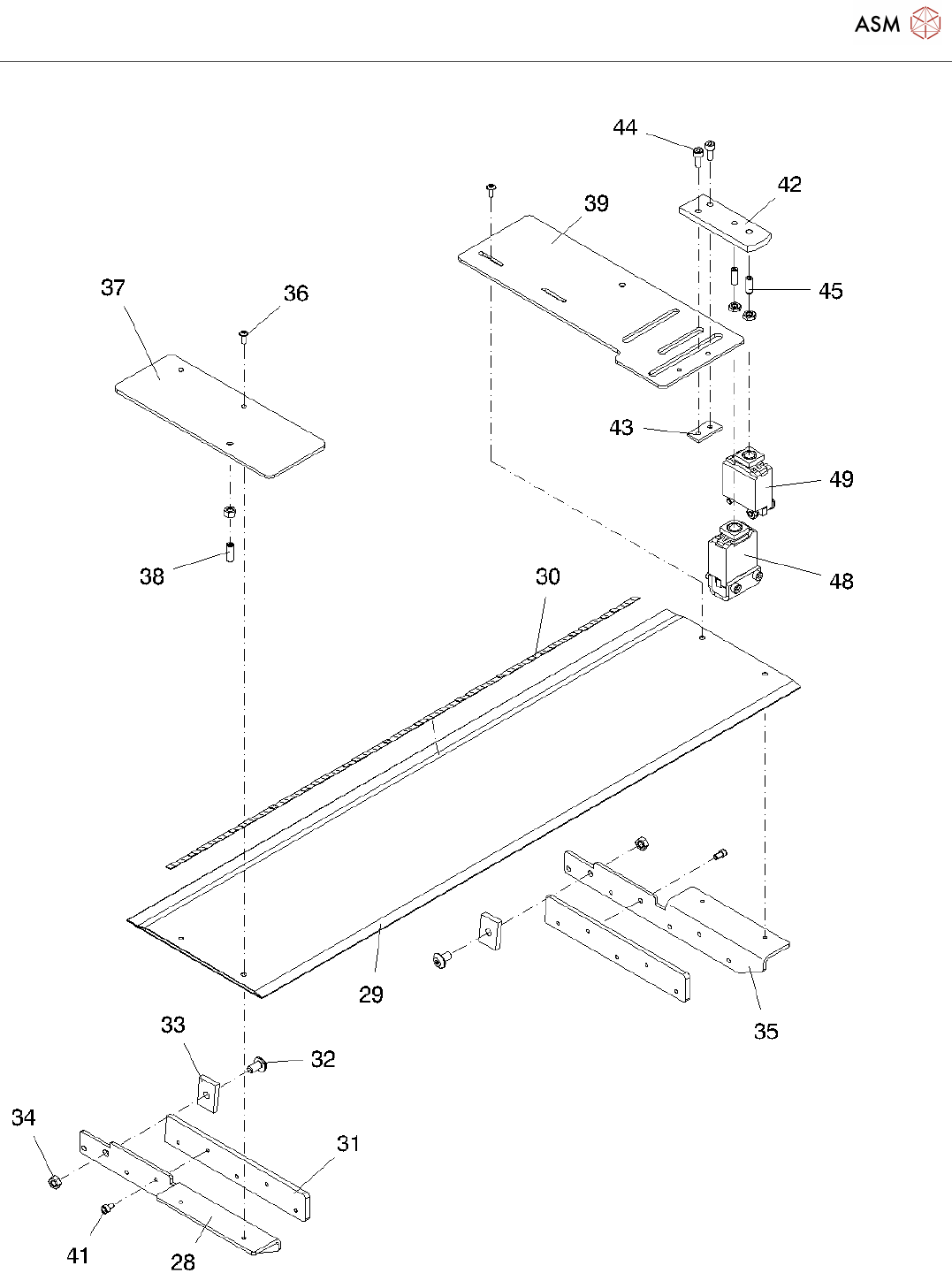 ASM

44
42
39
37
36
45
43
49
38
30
48
29
35
33
32
34
31
41
28