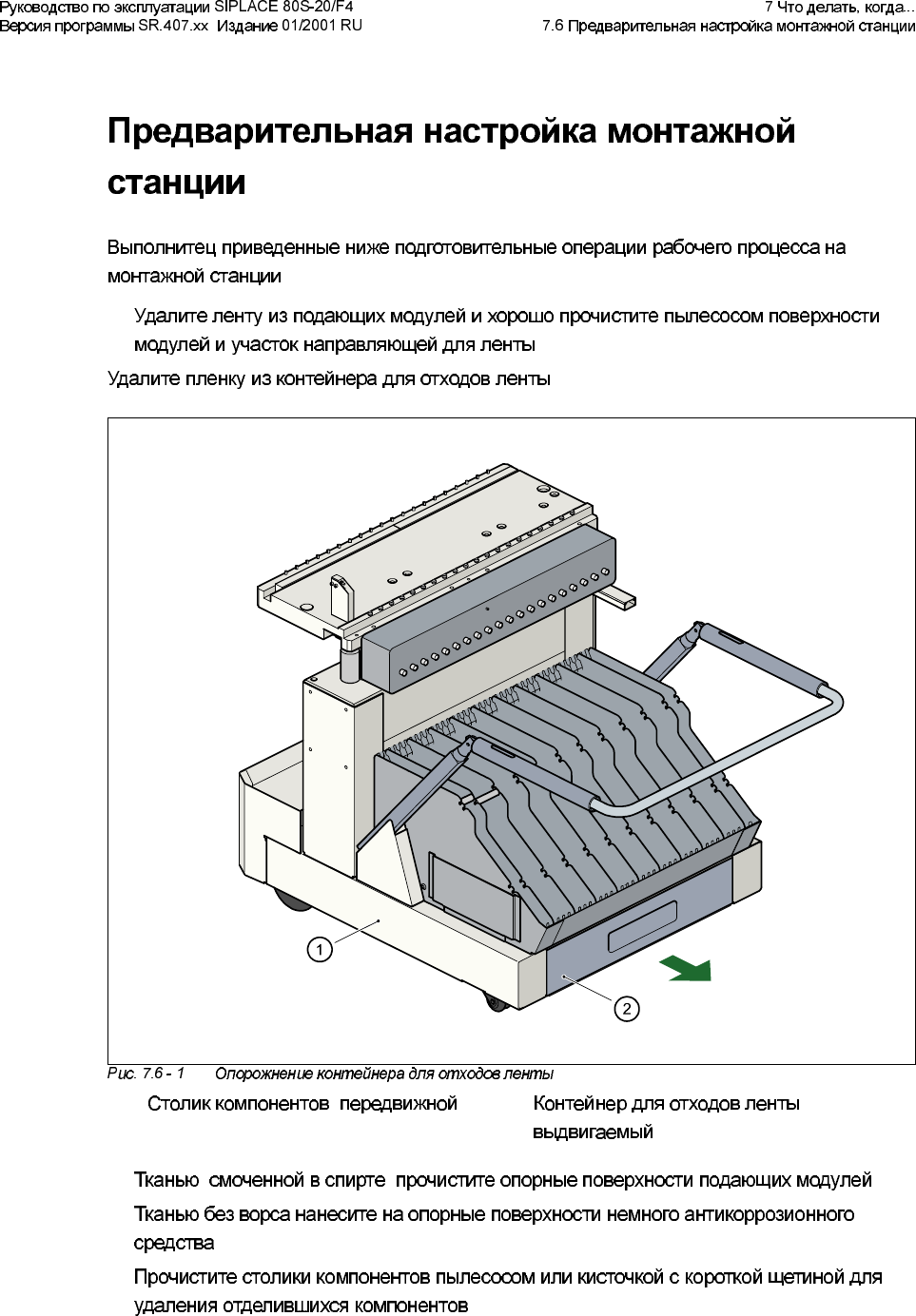 Руководство по эксплуатации SIPLACE 80S-20/F4
Версия программы SR.407.xx Издание 01/2001 RU

7 Что делать, когда...
7.6 Предварительная настройка монтажной станции

Предварительная настройка монтажной станции

Выполнитец приведенные ниже подготовительные операции рабочего процесса на монтажной станции

Удалите ленту из подающих модулей и хорошо прочистите пылесосом поверхности модулей и участок направляющей для ленты

Удалите пленку из контейнера для отходов ленты

1

2

Рис. 7.6 - 1 Опорожнение контейнера для отходов ленты

Столик компонентов передвижной

Контейнер для отходов ленты выдвигаемый

Тканью смоченной в спирте прочистите опорные поверхности подающих модулей

Тканью без ворса нанесите на опорные поверхности немного антикоррозионного средства

Прочистите столики компонентов пылесосом или кисточкой с короткой щетиной для удаления отделившихся компонентов