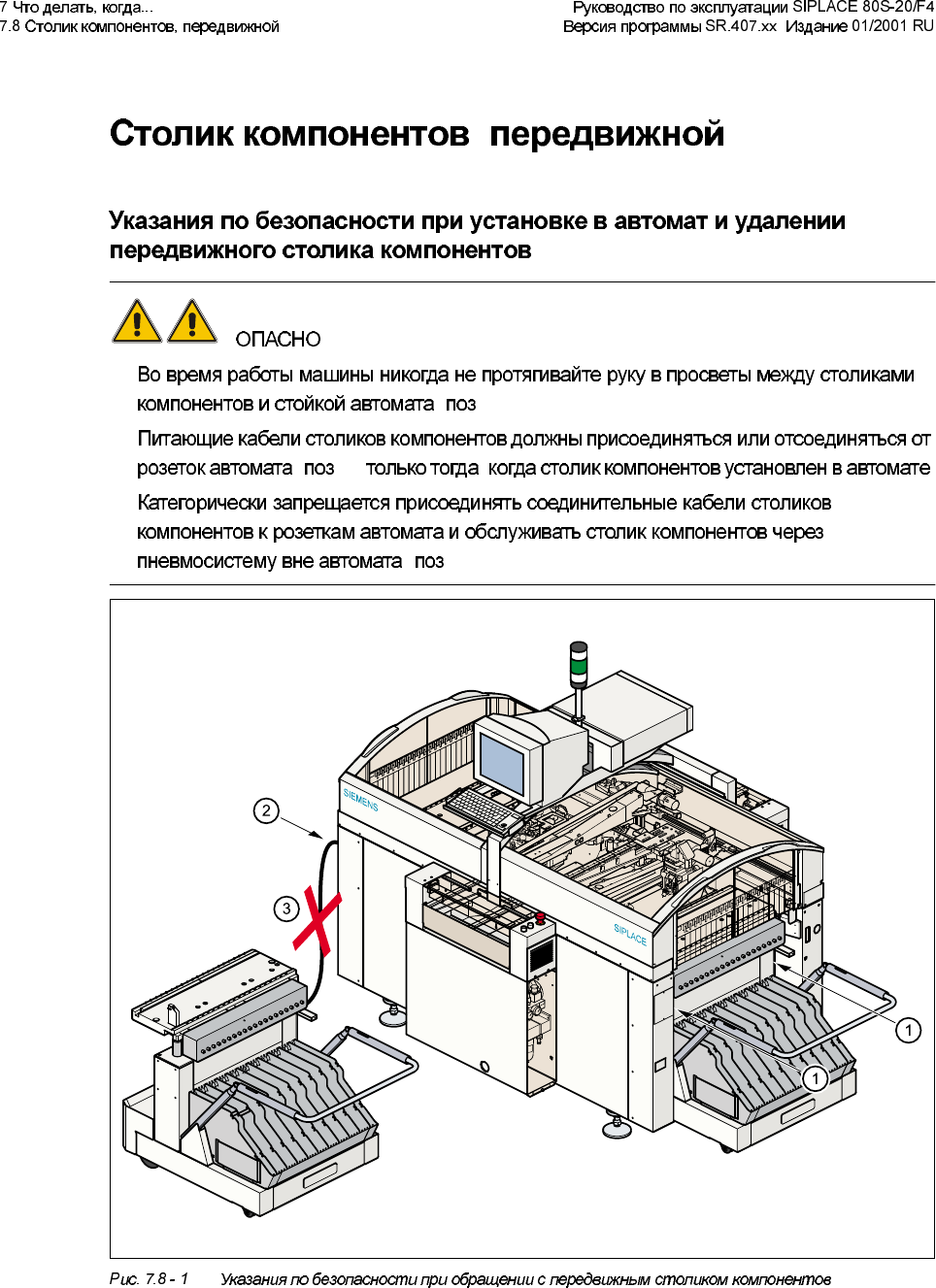 7 Что делать, когда...
7.8 Столик компонентов, передвижной

Руководство по эксплуатации SIPLACE 80S-20/F4
Версия программы SR.407.xx Издание 01/2001 RU

Столик компонентов передвижной

Указания по безопасности при установке в автомат и удалении передвижного столика компонентов

ОПАСНО

Во время работы машины никогда не протягивайте руку в просветы между столиками компонентов и стойкой автомата поз

Питающие кабели столиков компонентов должны присоединяться или отсоединяться от розеток автомата поз только тогда когда столик компонентов установлен в автомате

Категорически запрещается присоединять соединительные кабели столиков компонентов к розеткам автомата и обслуживать столик компонентов через пневмосистему вне автомата поз

SIEMENS

SIPLACE

2

3

1

1

Рис. 7.8 - 1 Указания по безопасности при обращении с передвижным столиком компонентов