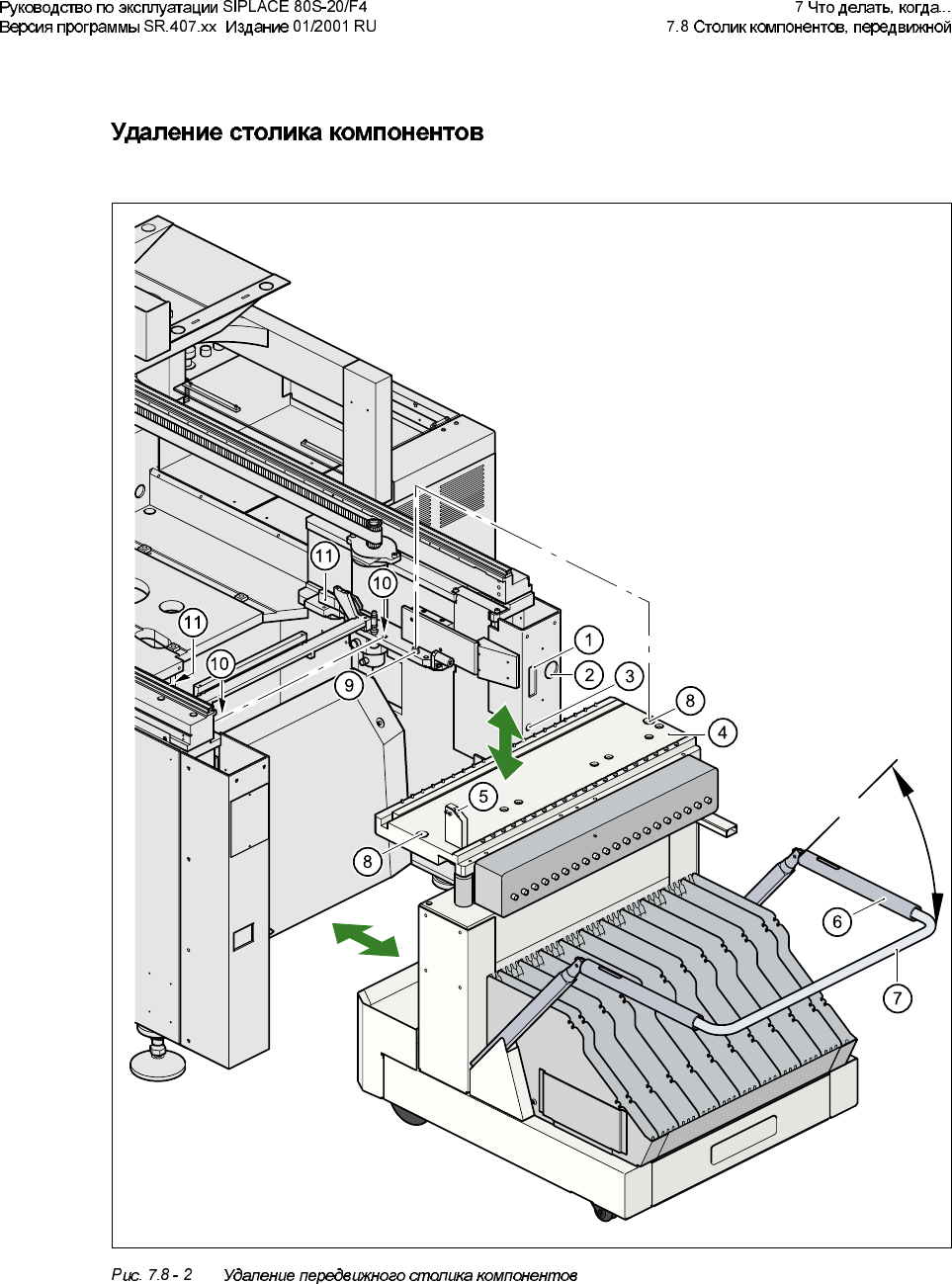 Руководство по эксплуатации SIPLACE 80S-20/F4
Версия программы SR.407.xx Издание 01/2001 RU

7 Что делать, когда...
7.8 Столик компонентов, передвижной

Удаление столика компонентов

11
10
11
10
9
1
2
3
8
4
5
8
6
7

Рис. 7.8 - 2 Удаление передвижного столика компонентов