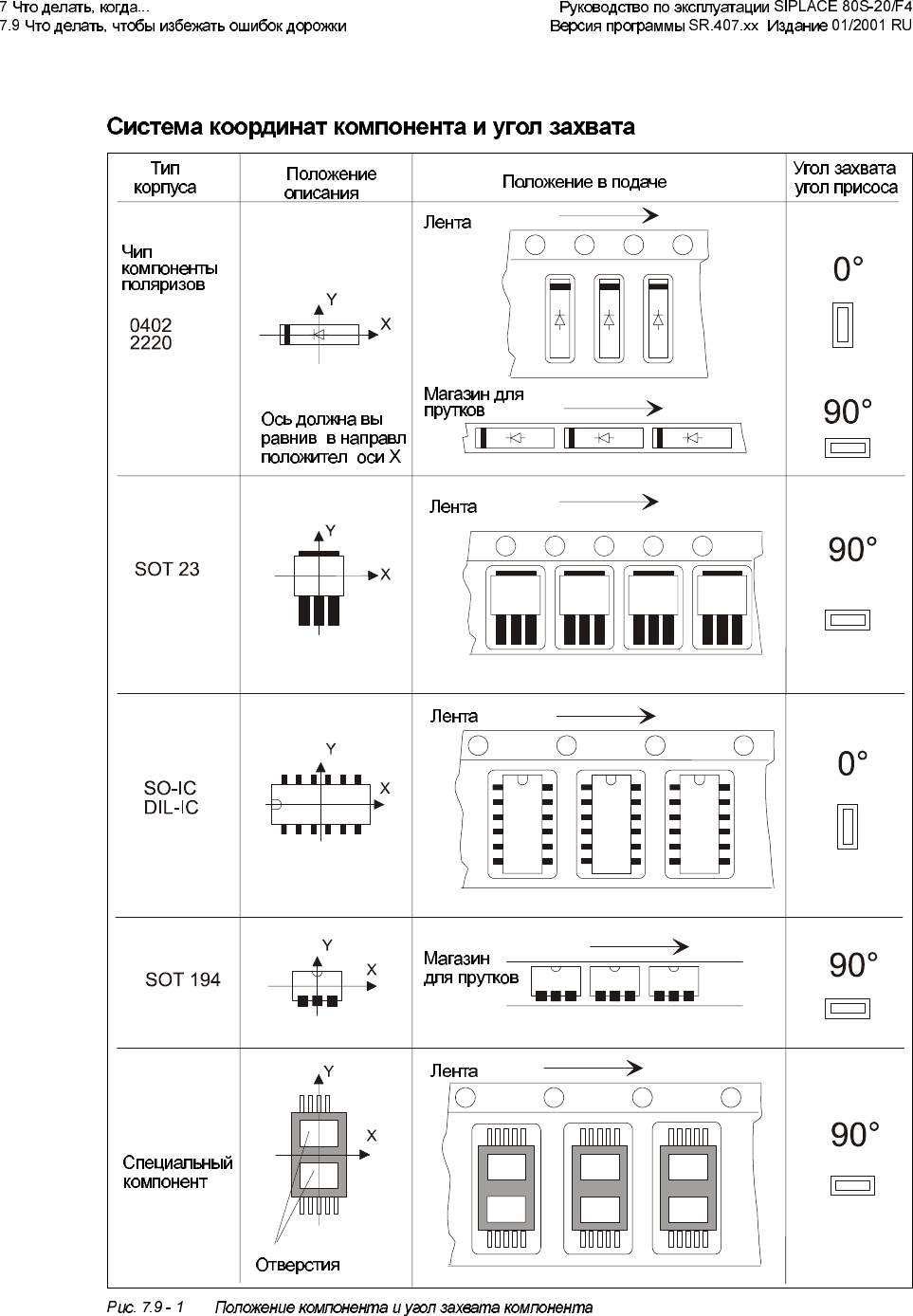 7 Что делать, когда...
7.9 Что делать, чтобы избежать ошибок дорожки

Руководство по эксплуатации SIPLACE 80S-20/F4
Версия программы SR.407.xx Издание 01/2001 RU

Система координат компонента и угол захвата

| Тип корпуса | Положение описания | Положение в подаче | Угол захвата угол присоса |
|---|---|---|---|
| Чип компоненты поляризов 0402 2220 | Y X Ось должна вы равнив в направл положител оси X | Лента Магазин для прутков | 0° 90° |
| SOT 23 | Y X | Лента | 90° |
| SO-IC DIL-IC | Y X | Лента | 0° |
| SOT 194 | Y X | Магазин для прутков | 90° |
| Специальный компонент | Y X Отверстия | Лента | 90° |

Рис. 7.9 - 1 Положение компонента и угол захвата компонента