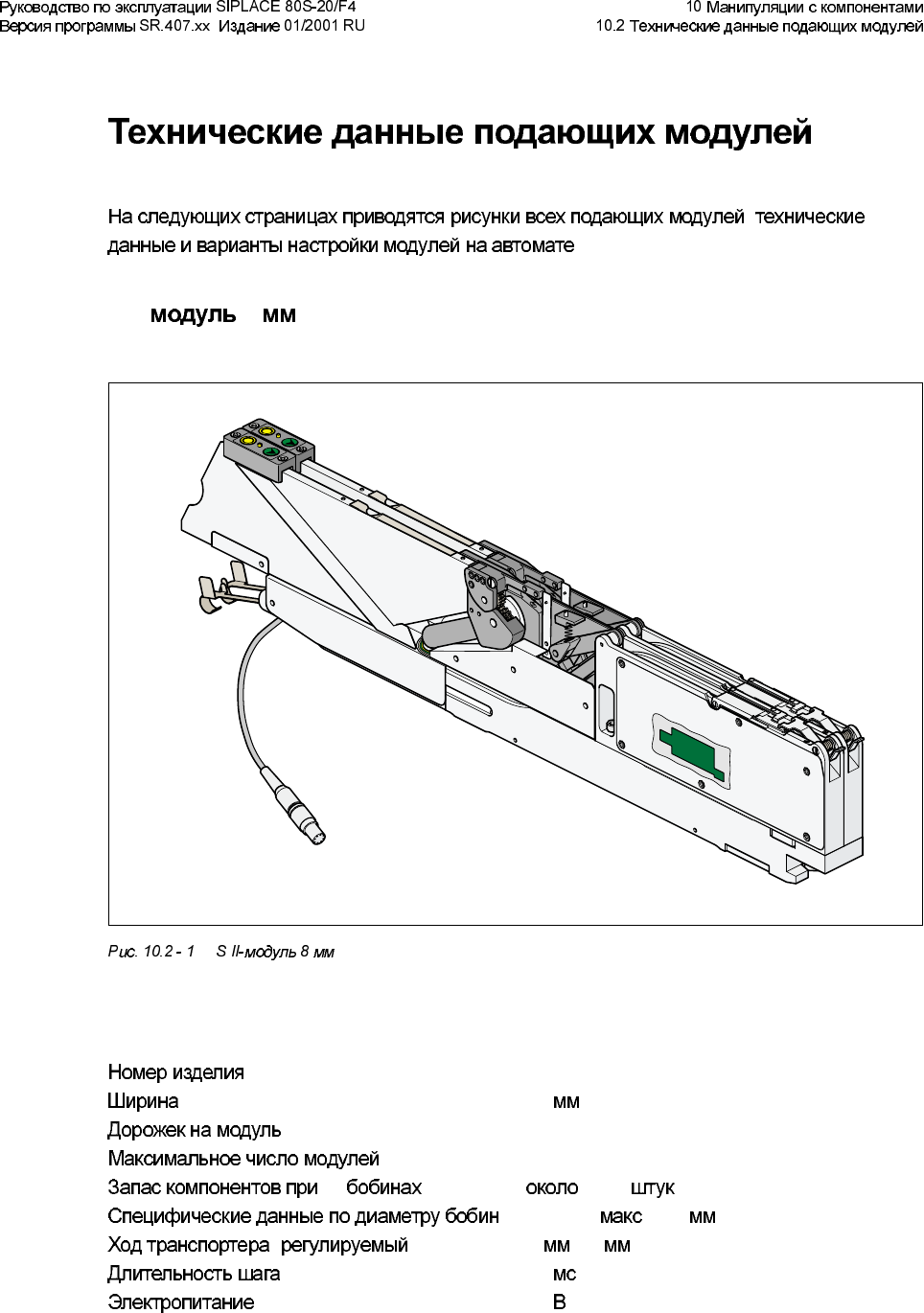 Руководство по эксплуатации SIPLACE 80S-20/F4
Версия программы SR.407.xx Издание 01/2001 RU

10 Манипуляции с компонентами
10.2 Технические данные подающих модулей

Технические данные подающих модулей

На следующих страницах приводятся рисунки всех подающих модулей технические данные и варианты настройки модулей на автомате

модуль мм

Рис. 10.2 - 1 S II-модуль 8 мм

Номер изделия
Ширина мм
Дорожек на модуль
Максимальное число модулей
Запас компонентов при бобинах около штук
Специфические данные по диаметру бобин макс мм
Ход транспортера регулируемый мм мм
Длительность шага мс
Электропитание В