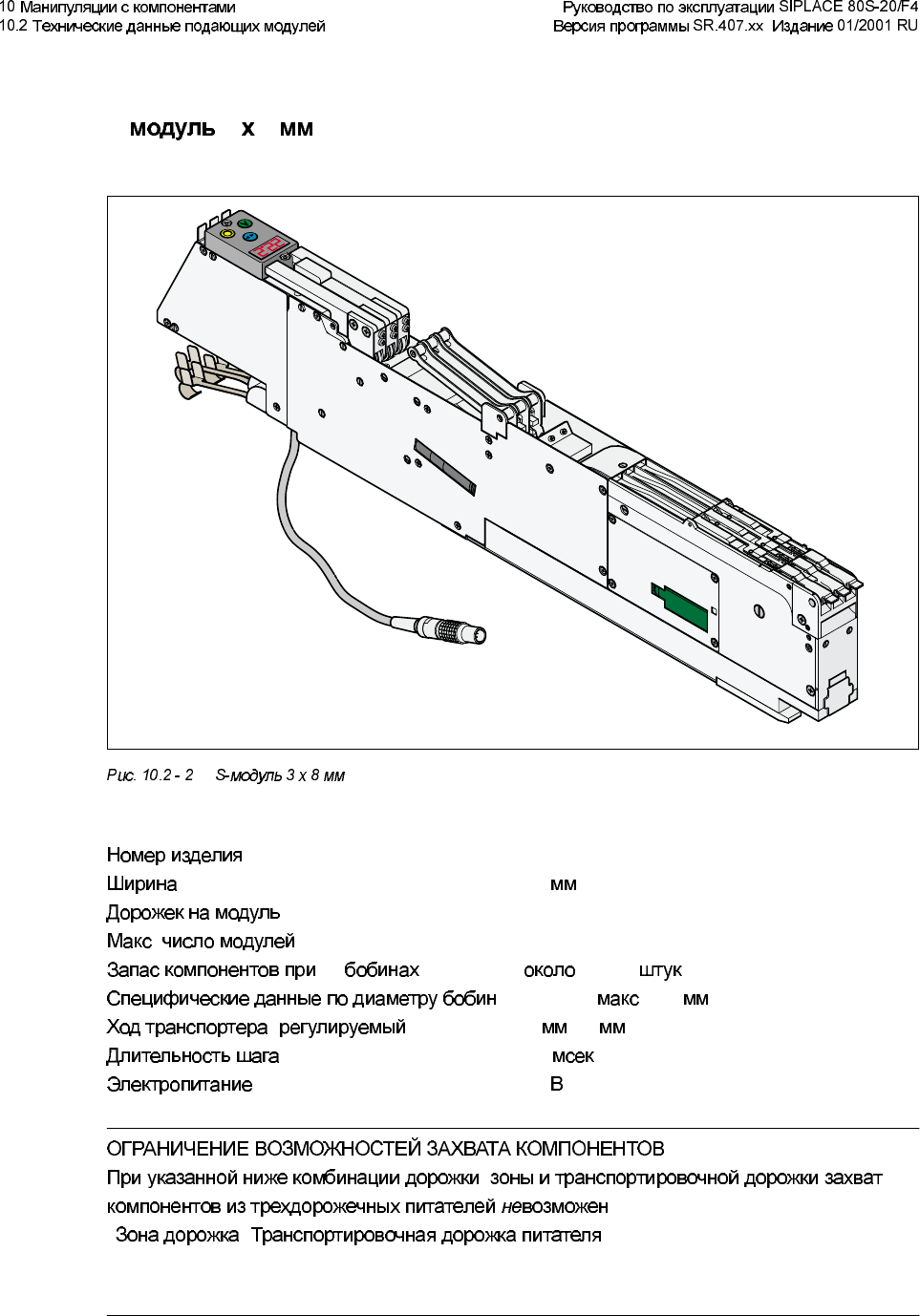 10 Манипуляции с компонентами
10.2 Технические данные подающих модулей

Руководство по эксплуатации SIPLACE 80S-20/F4
Версия программы SR.407.xx Издание 01/2001 RU

модуль х мм

Рис. 10.2 - 2 S-модуль 3 x 8 мм

Номер изделия
Ширина мм
Дорожек на модуль
Макс число модулей
Запас компонентов при бобинах около штук
Специфические данные по диаметру бобин макс мм
Ход транспортера регулируемый мм мм
Длительность шага мсек
Электропитание В

ОГРАНИЧЕНИЕ ВОЗМОЖНОСТЕЙ ЗАХВАТА КОМПОНЕНТОВ
При указанной ниже комбинации дорожки зоны и транспортировочной дорожки захват компонентов из трехдорожечных питателей невозможен
Зона дорожка Транспортировочная дорожка питателя