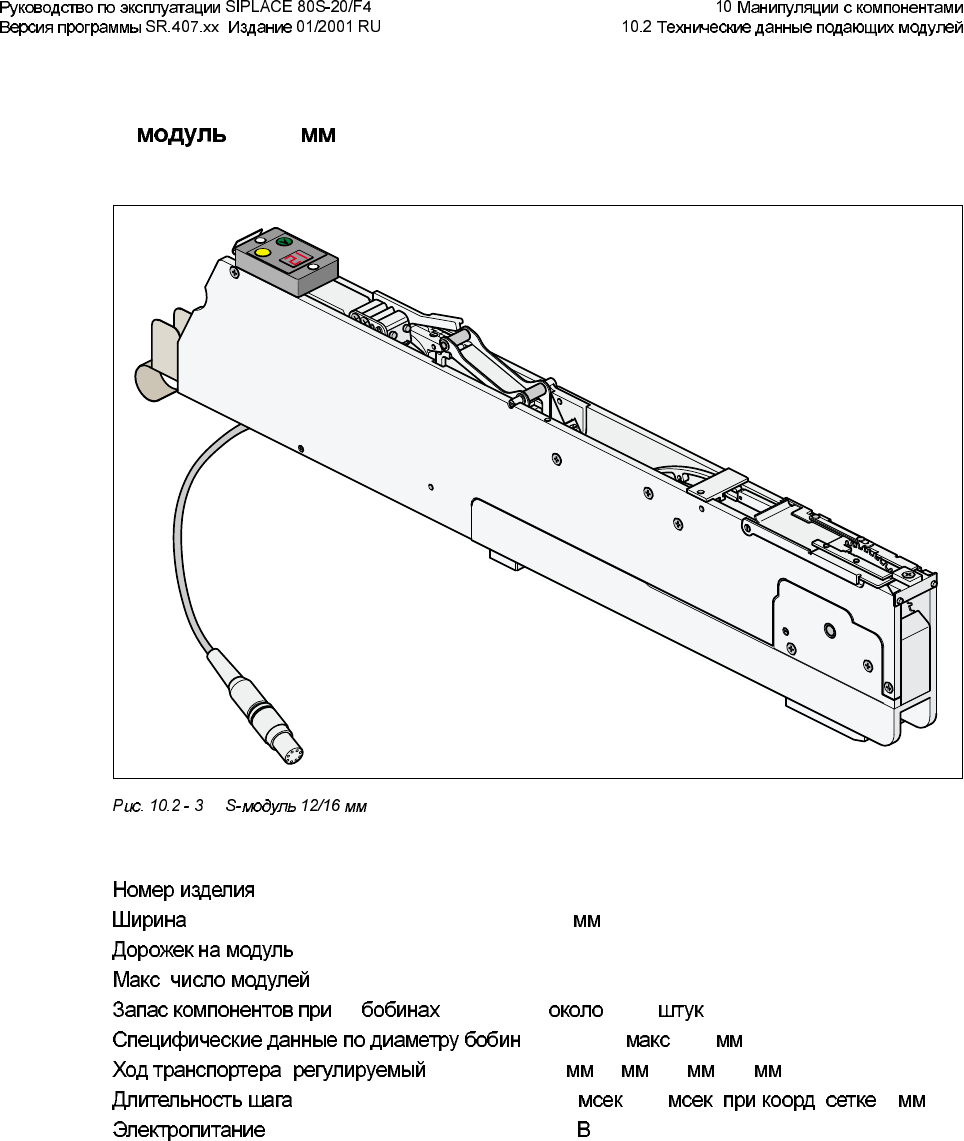 Руководство по эксплуатации SIPLACE 80S-20/F4
Версия программы SR.407.xx Издание 01/2001 RU

10 Манипуляции с компонентами
10.2 Технические данные подающих модулей

модуль мм

Рис. 10.2 - 3 S-модуль 12/16 мм

Номер изделия
Ширина мм
Дорожек на модуль
Макс число модулей
Запас компонентов при бобинах около штук
Специфические данные по диаметру бобин макс мм
Ход транспортера регулируемый мм мм мм мм
Длительность шага мсек мсек при коорд сетке мм
Электропитание В