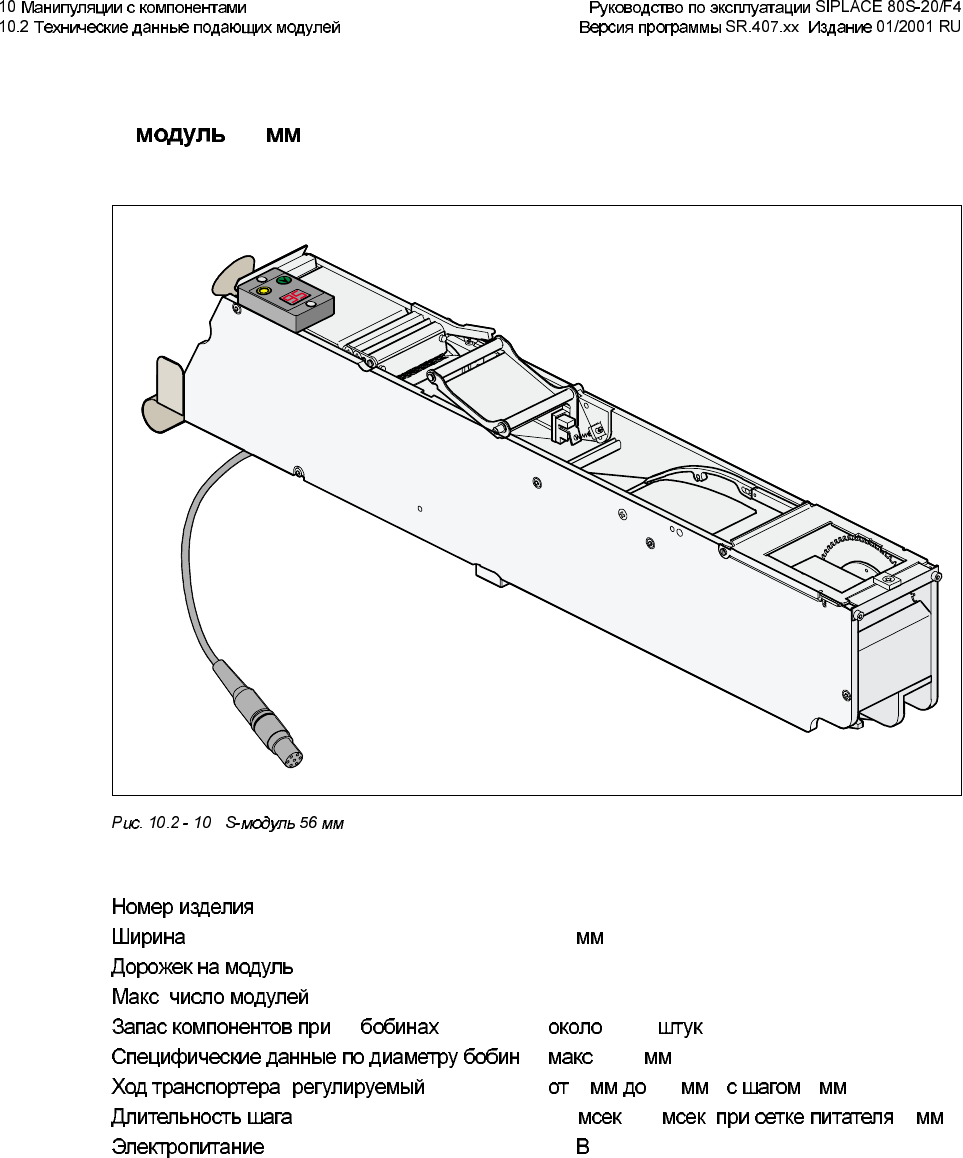 10 Манипуляции с компонентами
10.2 Технические данные подающих модулей

Руководство по эксплуатации SIPLACE 80S-20/F4
Версия программы SR.407.xx Издание 01/2001 RU

модуль мм

Рис. 10.2 - 10 S-модуль 56 мм

| | |
|---|---|
| Номер изделия | |
| Ширина | мм |
| Дорожек на модуль | |
| Макс число модулей | |
| Запас компонентов при бобинах | около штук |
| Специфические данные по диаметру бобин | макс мм |
| Ход транспортера регулируемый | от мм до мм с шагом мм |
| Длительность шага | мсек мсек при сетке питателя мм |
| Электропитание | В |