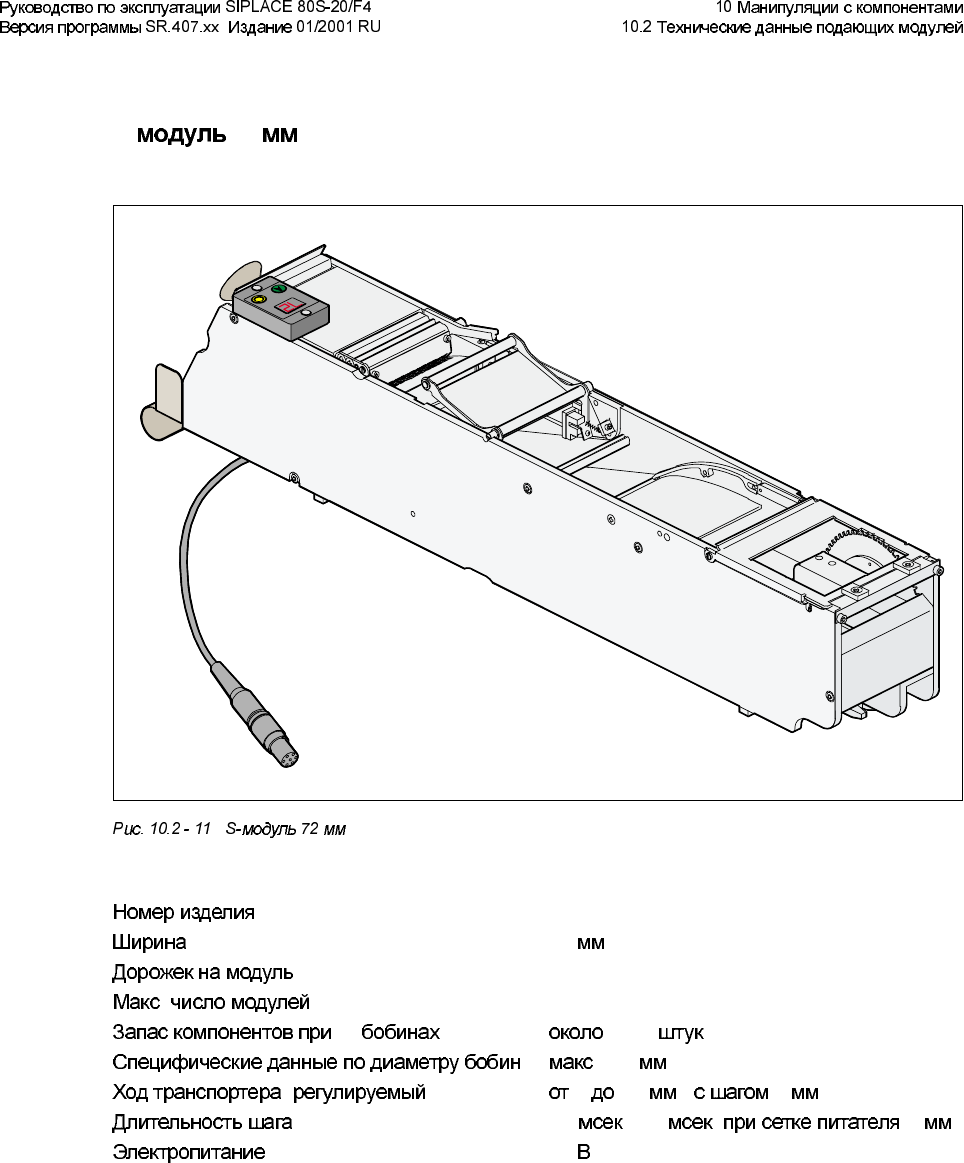 Руководство по эксплуатации SIPLACE 80S-20/F4
Версия программы SR.407.xx Издание 01/2001 RU

10 Манипуляции с компонентами
10.2 Технические данные подающих модулей

модуль мм

Рис. 10.2 - 11 S-модуль 72 мм

| | |
|---|---|
| Номер изделия | |
| Ширина | мм |
| Дорожек на модуль | |
| Макс число модулей | |
| Запас компонентов при бобинах | около штук |
| Специфические данные по диаметру бобин | макс мм |
| Ход транспортера регулируемый | от до мм с шагом мм |
| Длительность шага | мсек мсек при сетке питателя мм |
| Электропитание | В |