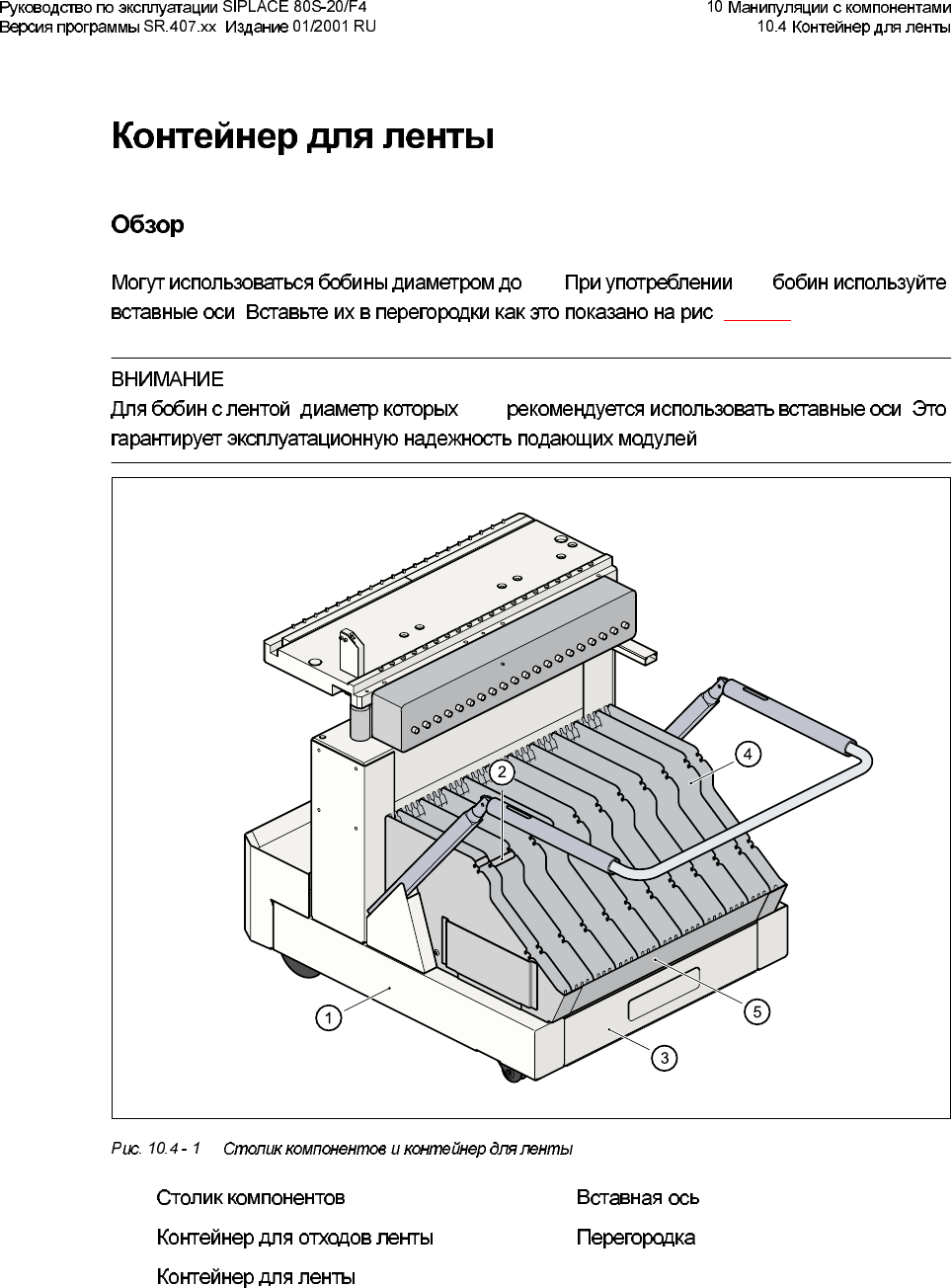 Руководство по эксплуатации SIPLACE 80S-20/F4
Версия программы SR.407.xx Издание 01/2001 RU

10 Манипуляции с компонентами
10.4 Контейнер для ленты

Контейнер для ленты

Обзор

Могут использоваться бобины диаметром до При употреблении бобин используйте вставные оси Вставьте их в перегородки как это показано на рис

ВНИМАНИЕ
Для бобин с лентой диаметр которых рекомендуется использовать вставные оси Это гарантирует эксплуатационную надежность подающих модулей

2
4
1
5
3

Рис. 10.4 - 1 Столик компонентов и контейнер для ленты

Столик компонентов
Контейнер для отходов ленты
Контейнер для ленты

Вставная ось
Перегородка