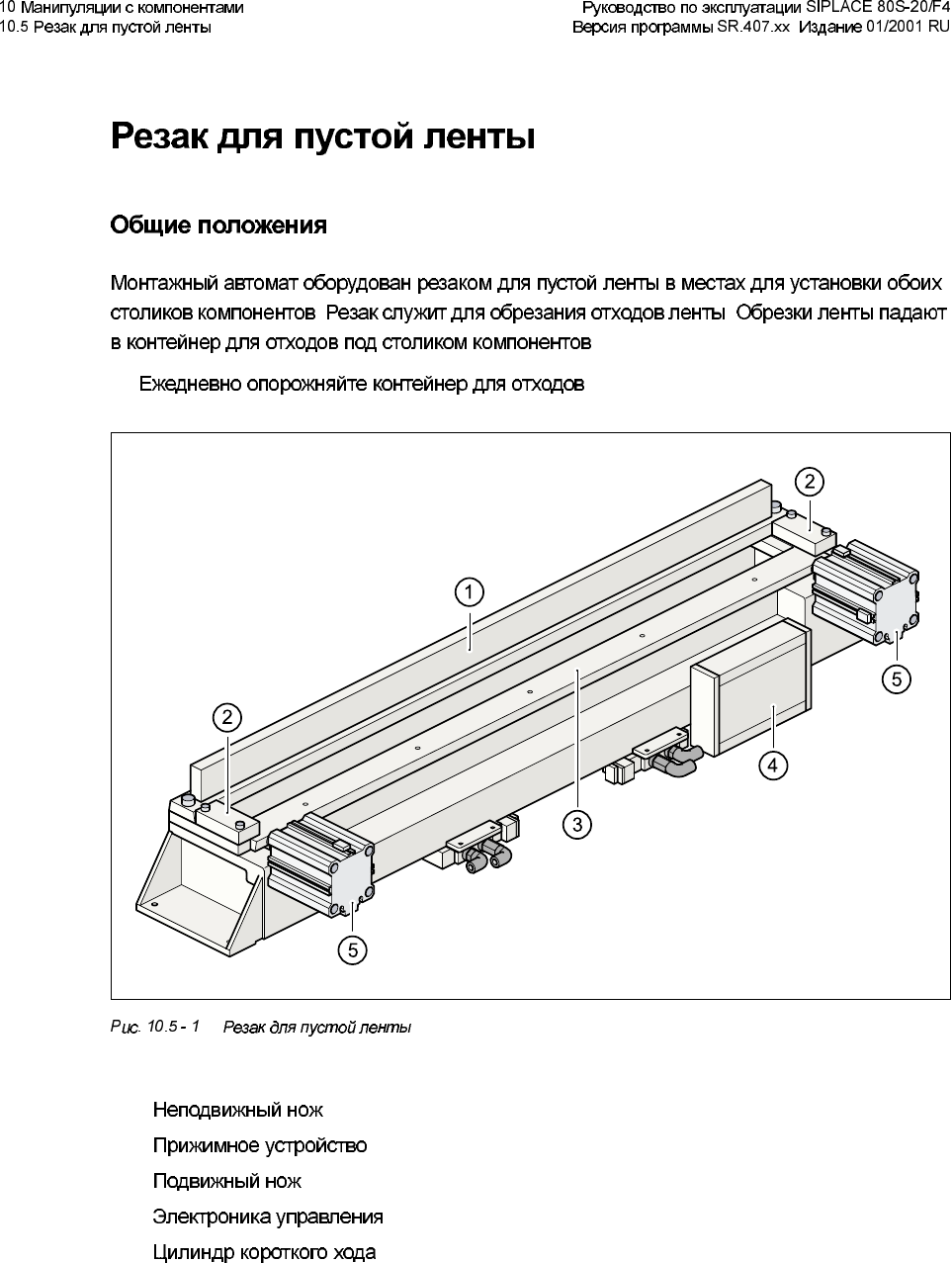 10 Манипуляции с компонентами
10.5 Резак для пустой ленты

Руководство по эксплуатации SIPLACE 80S-20/F4
Версия программы SR.407.xx Издание 01/2001 RU

Резак для пустой ленты

Общие положения

Монтажный автомат оборудован резаком для пустой ленты в местах для установки обоих столиков компонентов Резак служит для обрезания отходов ленты Обрезки ленты падают в контейнер для отходов под столиком компонентов

Ежедневно опорожняйте контейнер для отходов

2
1
5
2
4
3
5

Рис. 10.5 - 1 Резак для пустой ленты

Неподвижный нож
Прижимное устройство
Подвижный нож
Электроника управления
Цилиндр короткого хода