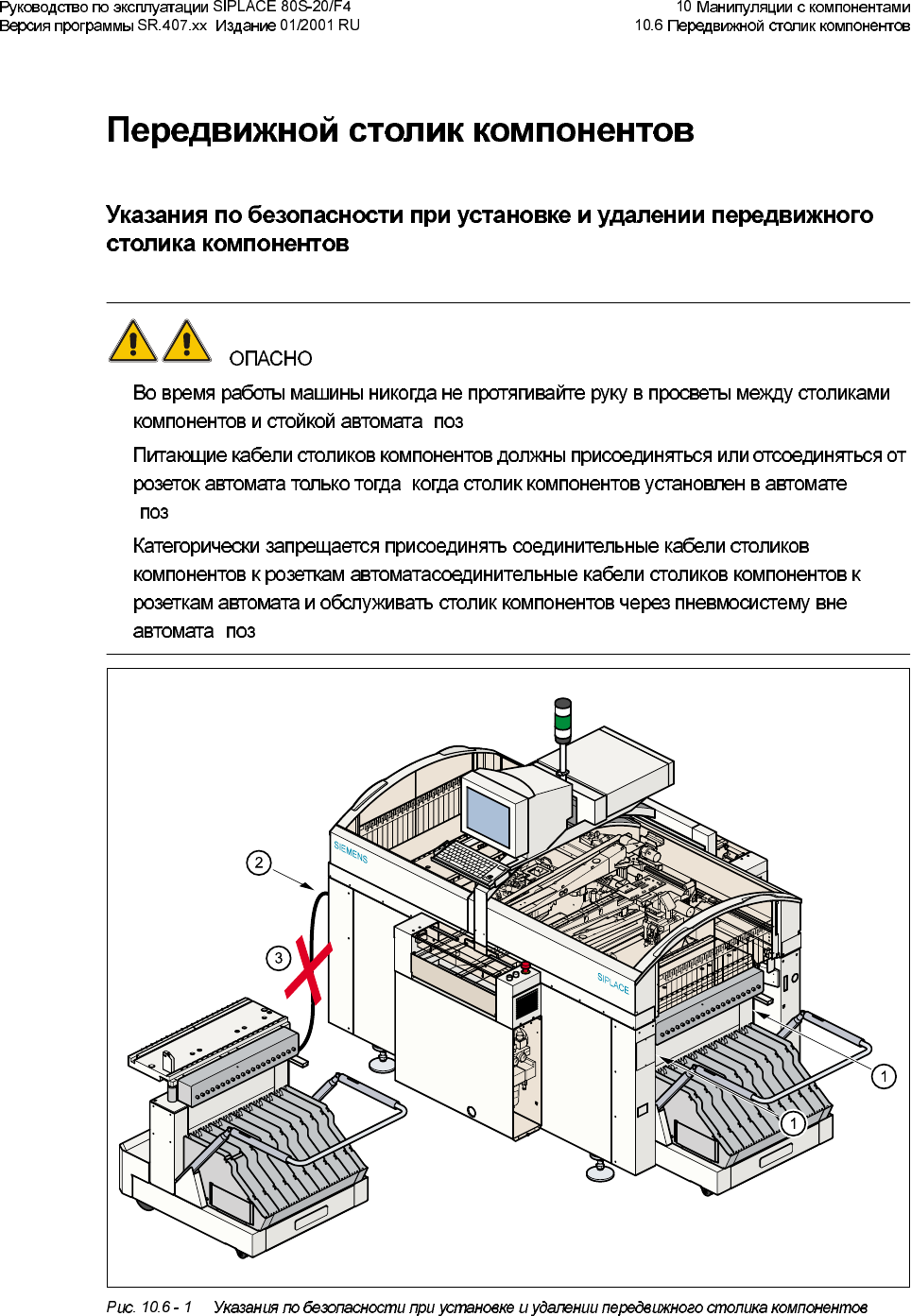 Руководство по эксплуатации SIPLACE 80S-20/F4
Версия программы SR.407.xx Издание 01/2001 RU

10 Манипуляции с компонентами
10.6 Передвижной столик компонентов

Передвижной столик компонентов

Указания по безопасности при установке и удалении передвижного столика компонентов

ОПАСНО

Во время работы машины никогда не протягивайте руку в просветы между столиками компонентов и стойкой автомата поз

Питающие кабели столиков компонентов должны присоединяться или отсоединяться от розеток автомата только тогда когда столик компонентов установлен в автомате поз

Категорически запрещается присоединять соединительные кабели столиков компонентов к розеткам автоматасоединительные кабели столиков компонентов к розеткам автомата и обслуживать столик компонентов через пневмосистему вне автомата поз

SIEMENS
SIPLACE
2
3
1
1

Рис. 10.6 - 1 Указания по безопасности при установке и удалении передвижного столика компонентов