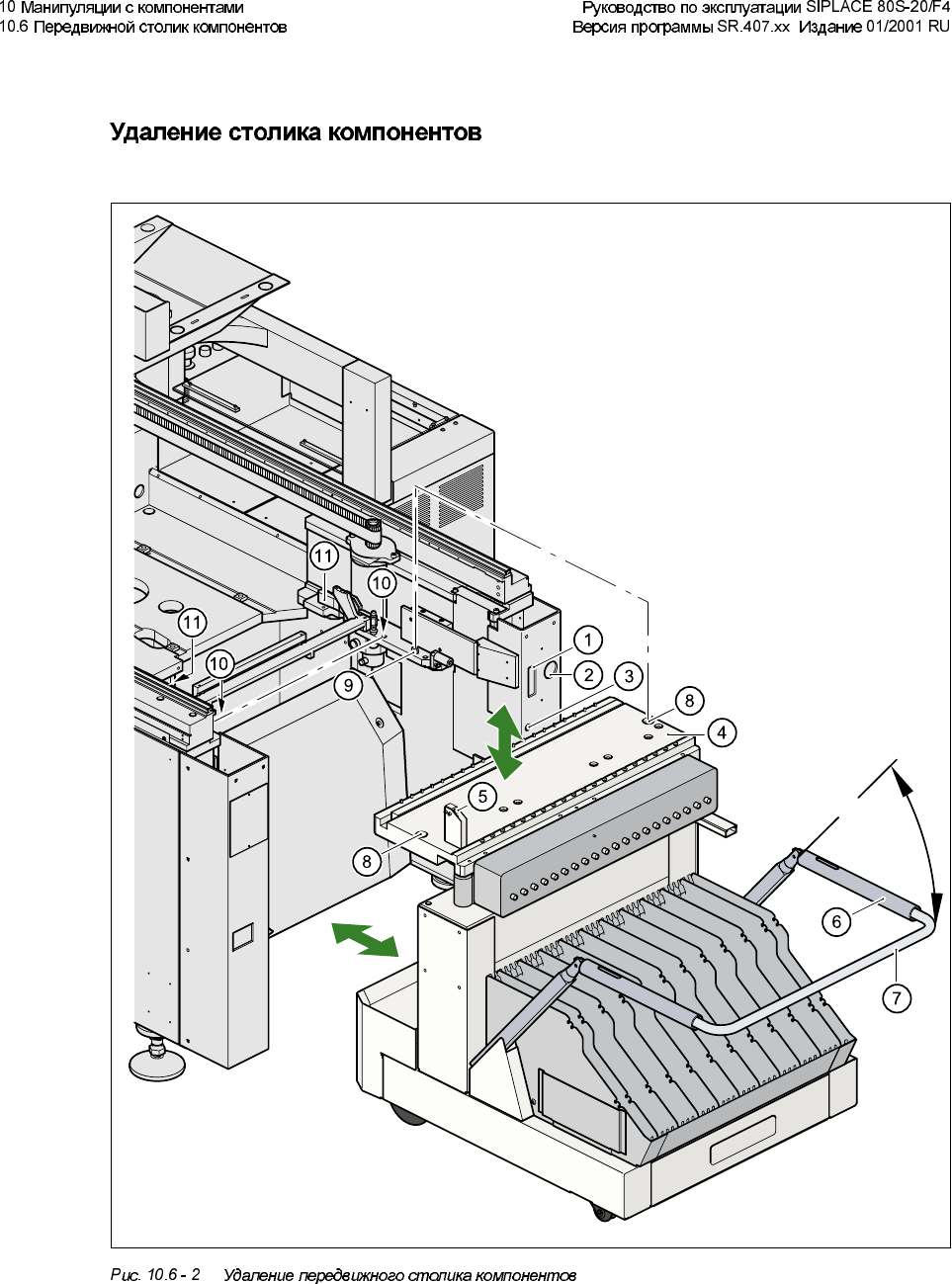 10 Манипуляции с компонентами
10.6 Передвижной столик компонентов

Руководство по эксплуатации SIPLACE 80S-20/F4
Версия программы SR.407.xx Издание 01/2001 RU

Удаление столика компонентов

11
10
11
10
9
1
2
3
8
4
5
8
6
7

Рис. 10.6 - 2 Удаление передвижного столика компонентов