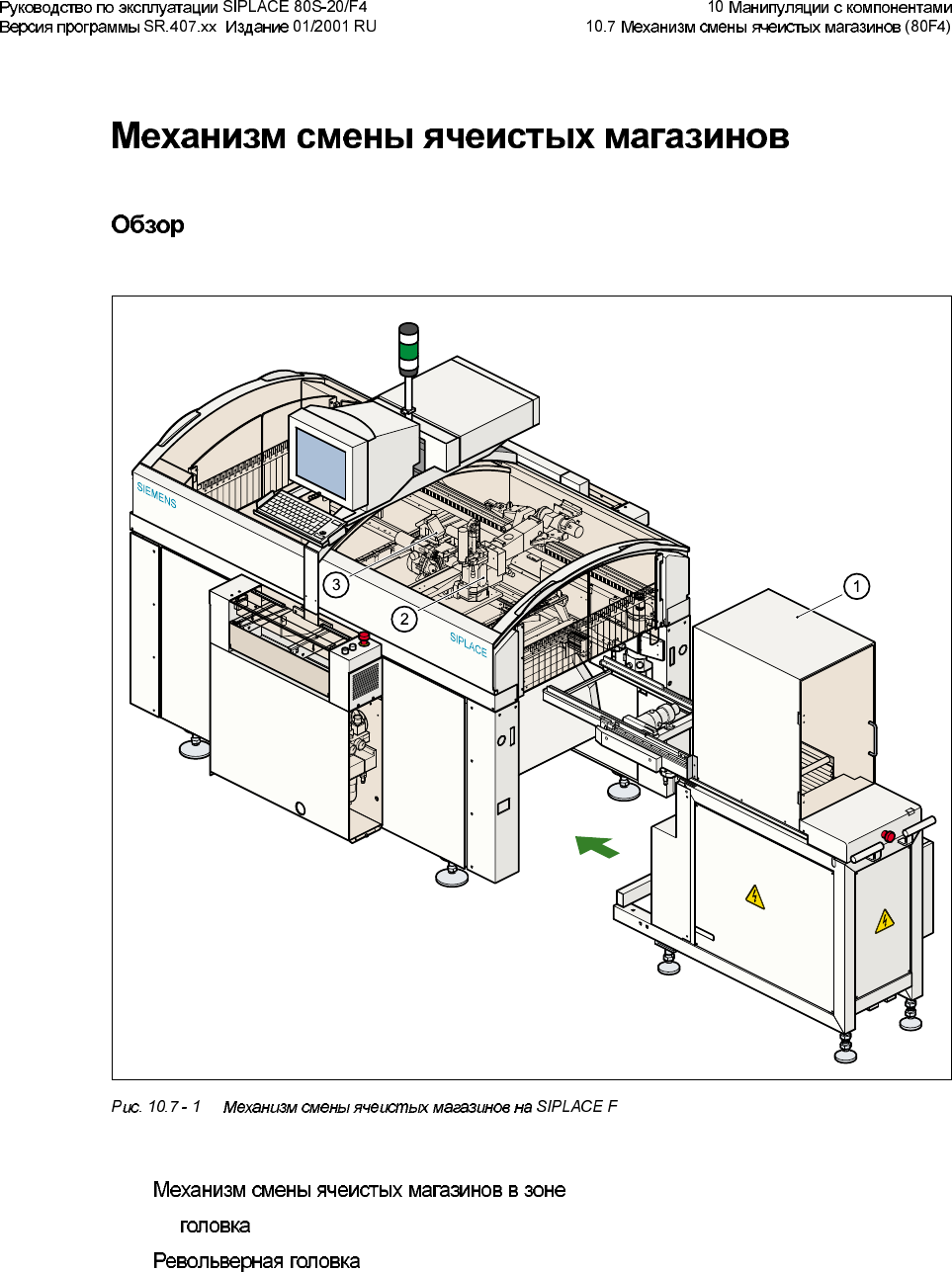 Руководство по эксплуатации SIPLACE 80S-20/F4
Версия программы SR.407.xx Издание 01/2001 RU

10 Манипуляции с компонентами
10.7 Механизм смены ячеистых магазинов (80F4)

Механизм смены ячеистых магазинов

Обзор

SIEMENS

SIPLACE

3

2

1

Рис. 10.7 - 1 Механизм смены ячеистых магазинов на SIPLACE F

Механизм смены ячеистых магазинов в зоне

головка

Револьверная головка