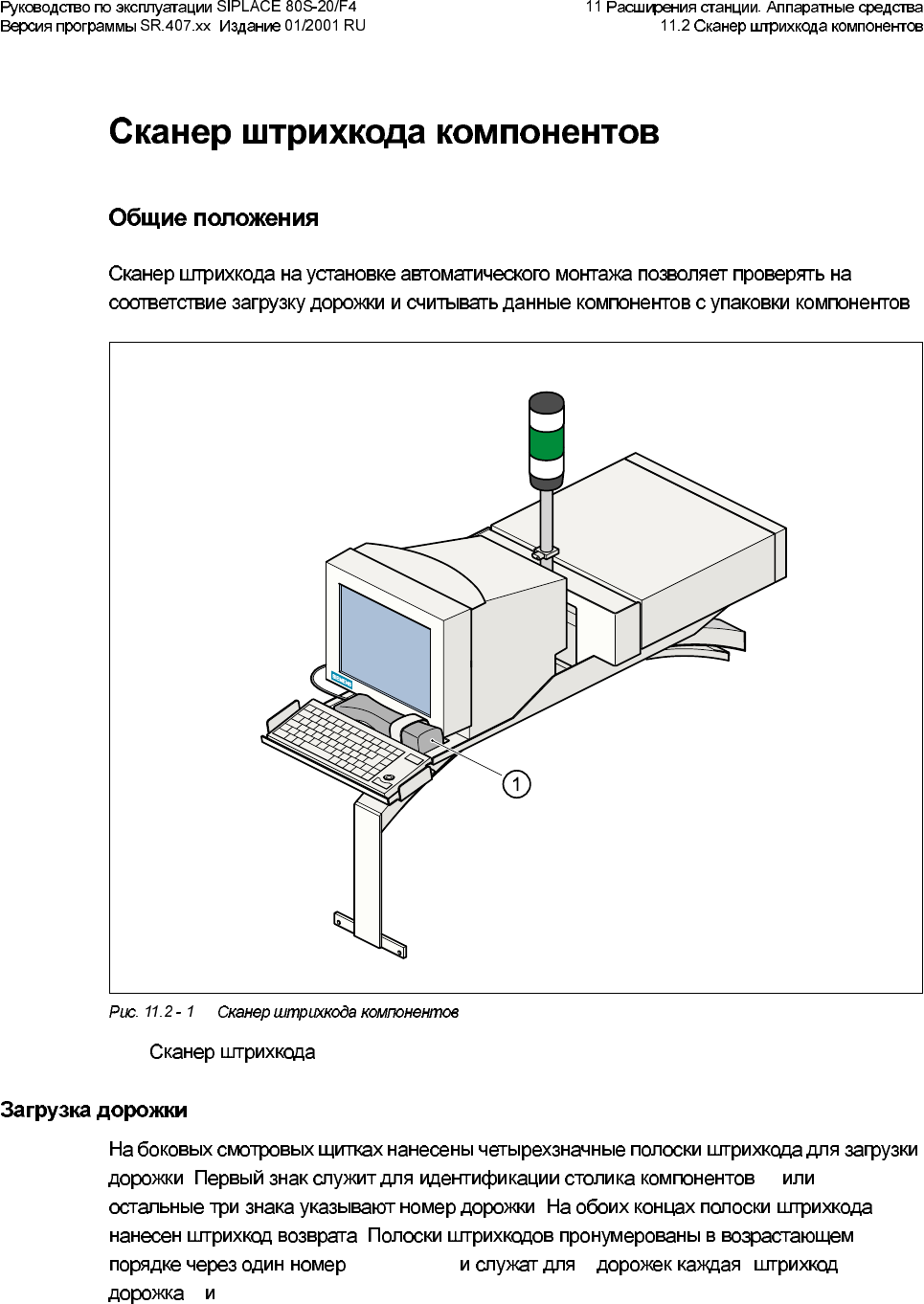 Руководство по эксплуатации SIPLACE 80S-20/F4
Версия программы SR.407.xx Издание 01/2001 RU

11 Расширения станции. Аппаратные средства
11.2 Сканер штрихкода компонентов

Сканер штрихкода компонентов

Общие положения

Сканер штрихкода на установке автоматического монтажа позволяет проверять на соответствие загрузку дорожки и считывать данные компонентов с упаковки компонентов

1

Рис. 11.2 - 1 Сканер штрихкода компонентов

Сканер штрихкода

Загрузка дорожки

На боковых смотровых щитках нанесены четырехзначные полоски штрихкода для загрузки дорожки Первый знак служит для идентификации столика компонентов или остальные три знака указывают номер дорожки На обоих концах полоски штрихкода нанесен штрихкод возврата Полоски штрихкодов пронумерованы в возрастающем порядке через один номер и служат для дорожек каждая штрихкод дорожка и