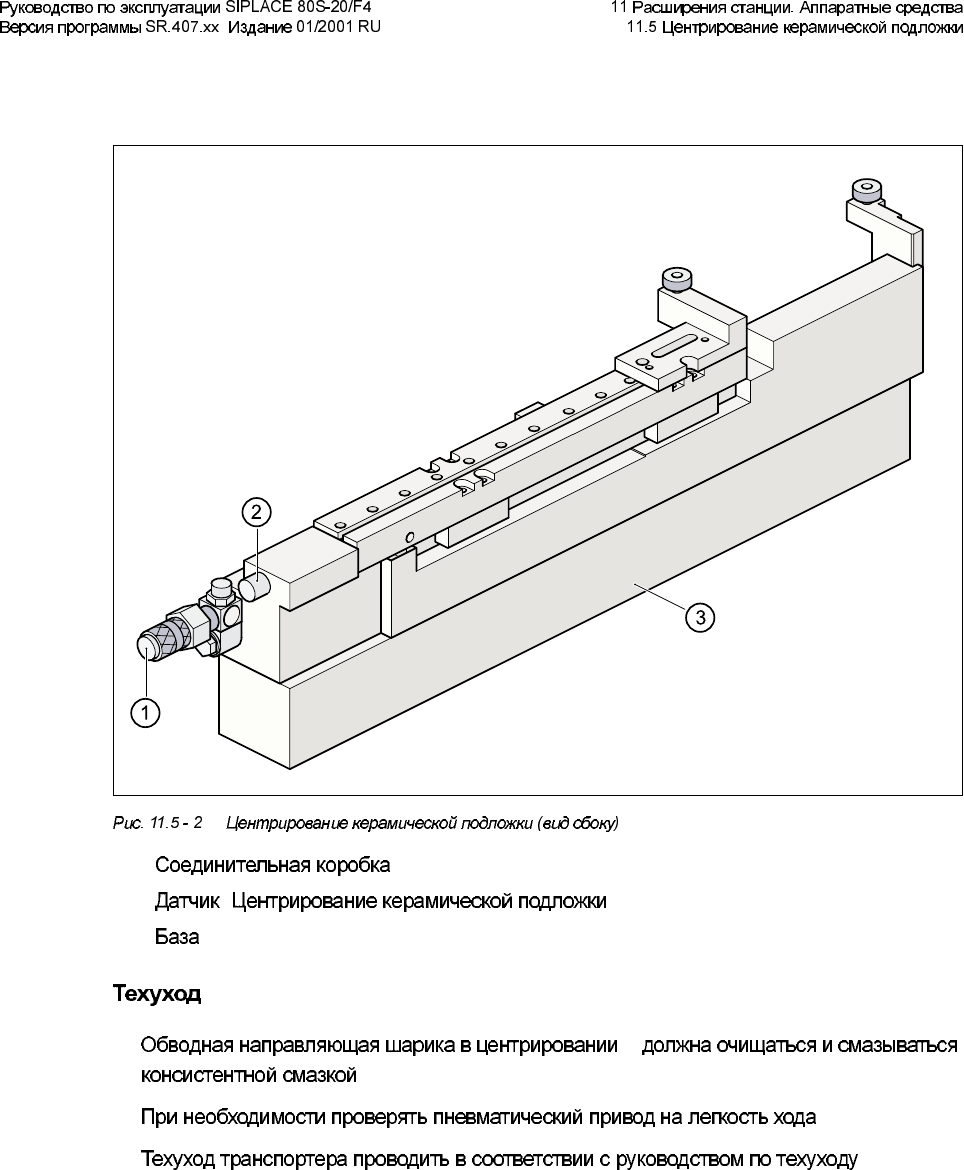 Руководство по эксплуатации SIPLACE 80S-20/F4
Версия программы SR.407.xx Издание 01/2001 RU

11 Расширения станции. Аппаратные средства
11.5 Центрирование керамической подложки

2

3

1

Рис. 11.5 - 2 Центрирование керамической подложки (вид сбоку)

Соединительная коробка

Датчик Центрирование керамической подложки

База

Техуход

Обводная направляющая шарика в центрировании должна очищаться и смазываться консистентной смазкой

При необходимости проверять пневматический привод на легкость хода

Техуход транспортера проводить в соответствии с руководством по техуходу