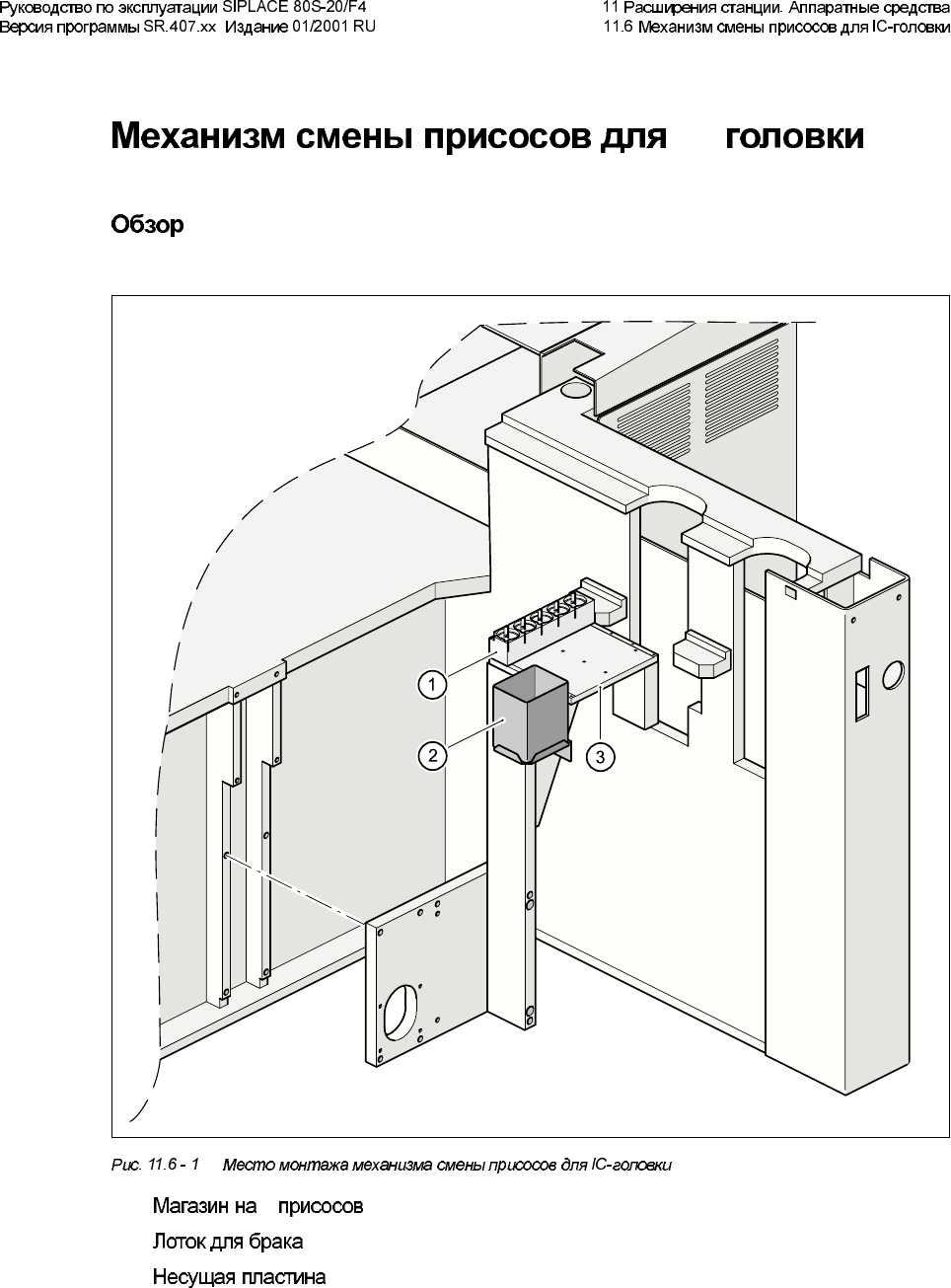 Руководство по эксплуатации SIPLACE 80S-20/F4
Версия программы SR.407.xx Издание 01/2001 RU

11 Расширения станции. Аппаратные средства
11.6 Механизм смены присосов для IC-головки

Механизм смены присосов для головки

Обзор

1

2

3

Рис. 11.6 - 1 Место монтажа механизма смены присосов для IC-головки

Магазин на присосов

Лоток для брака

Несущая пластина