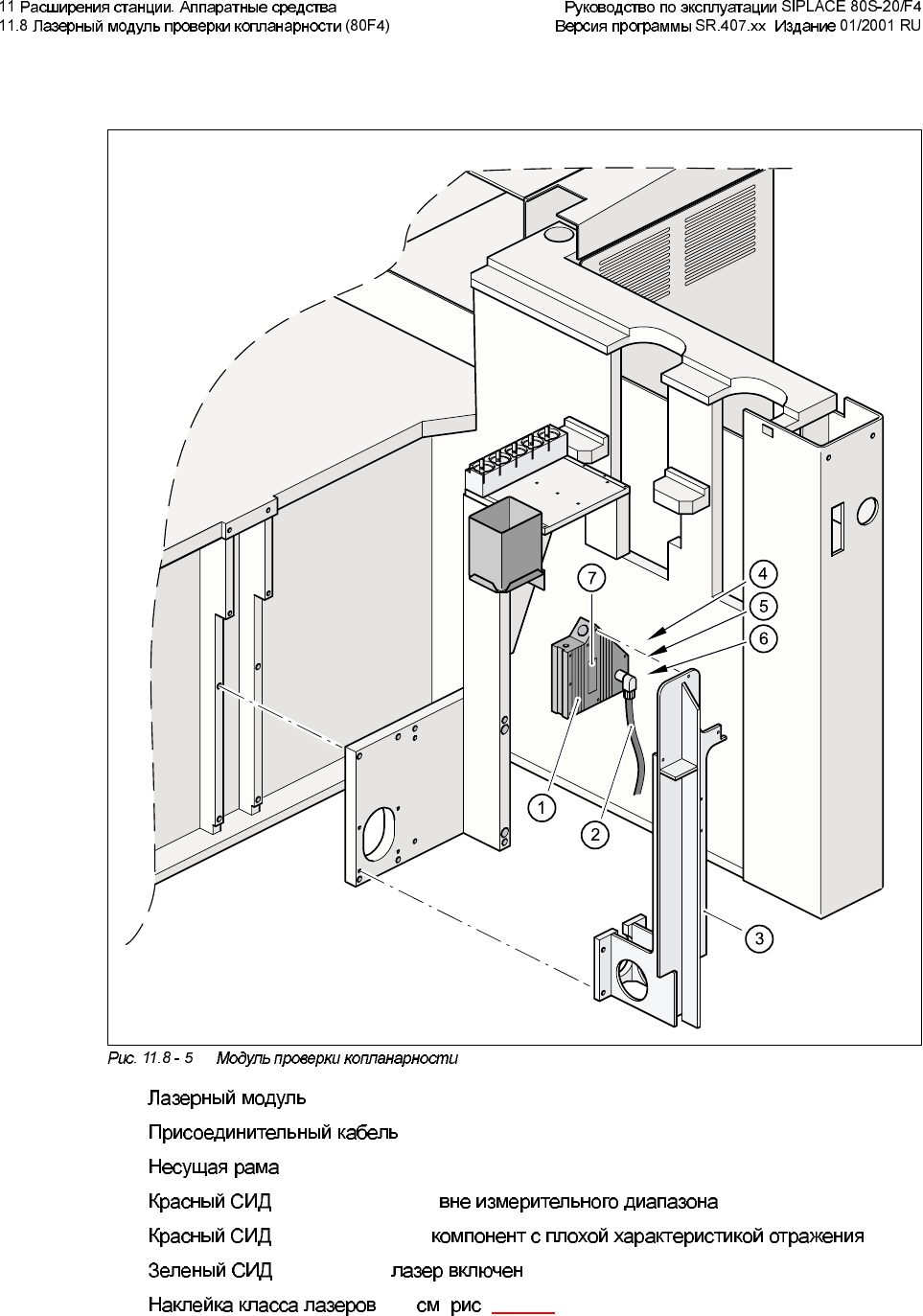 11 Расширения станции. Аппаратные средства
11.8 Лазерный модуль проверки копланарности (80F4)

Руководство по эксплуатации SIPLACE 80S-20/F4
Версия программы SR.407.xx Издание 01/2001 RU

7
4
5
6
1
2
3

Рис. 11.8 - 5 Модуль проверки копланарности

Лазерный модуль
Присоединительный кабель
Несущая рама
Красный СИД вне измерительного диапазона
Красный СИД компонент с плохой характеристикой отражения
Зеленый СИД лазер включен
Наклейка класса лазеров см рис