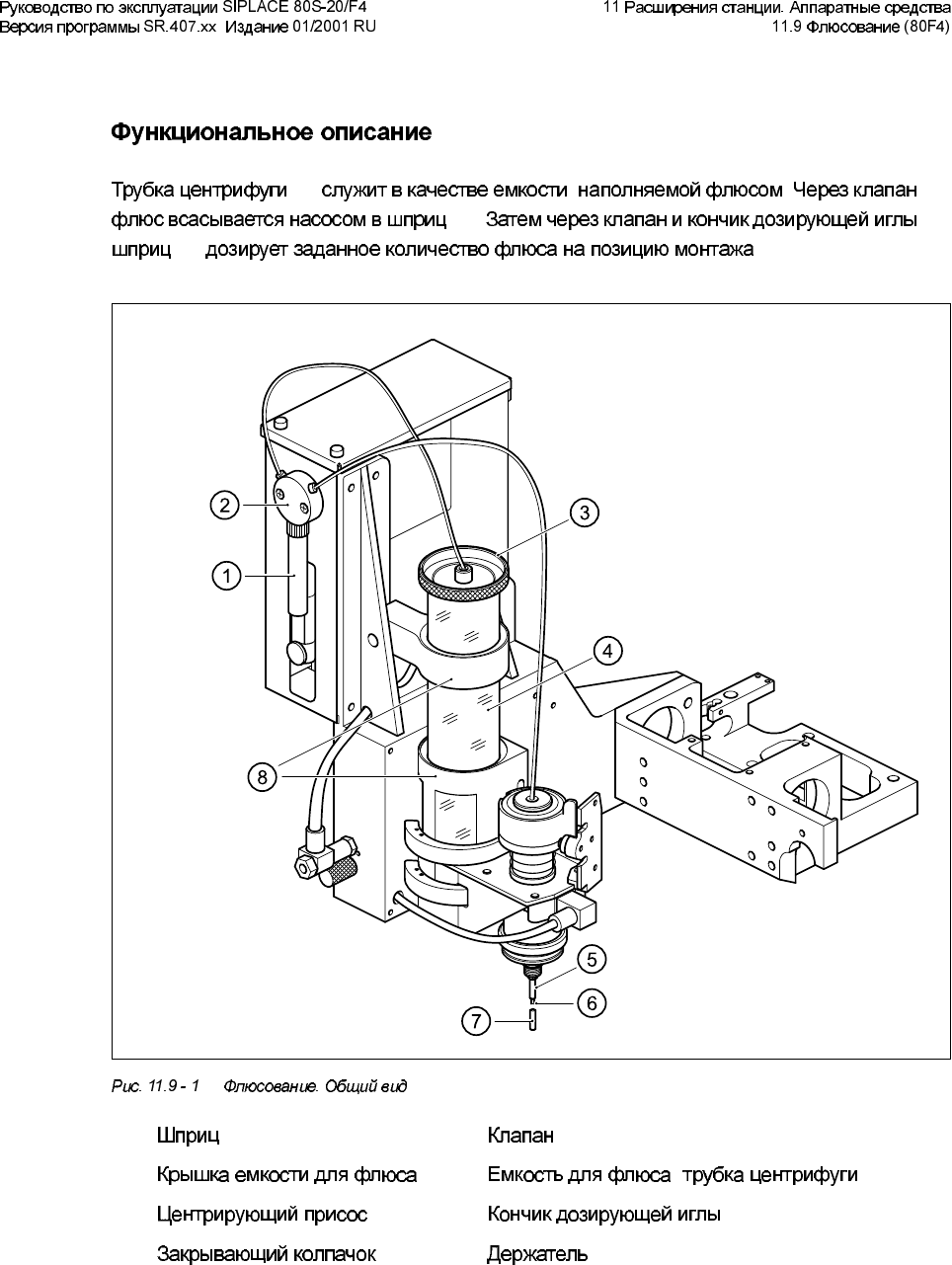 Руководство по эксплуатации SIPLACE 80S-20/F4
Версия программы SR.407.xx Издание 01/2001 RU

11 Расширения станции. Аппаратные средства
11.9 Флюсование (80F4)

Функциональное описание

Трубка центрифуги служит в качестве емкости наполняемой флюсом Через клапан флюс всасывается насосом в шприц Затем через клапан и кончик дозирующей иглы шприц дозирует заданное количество флюса на позицию монтажа

2
3
1
4
8
5
6
7

Рис. 11.9 - 1 Флюсование. Общий вид

Шприц
Крышка емкости для флюса
Центрирующий присос
Закрывающий колпачок

Клапан
Емкость для флюса трубка центрифуги
Кончик дозирующей иглы
Держатель