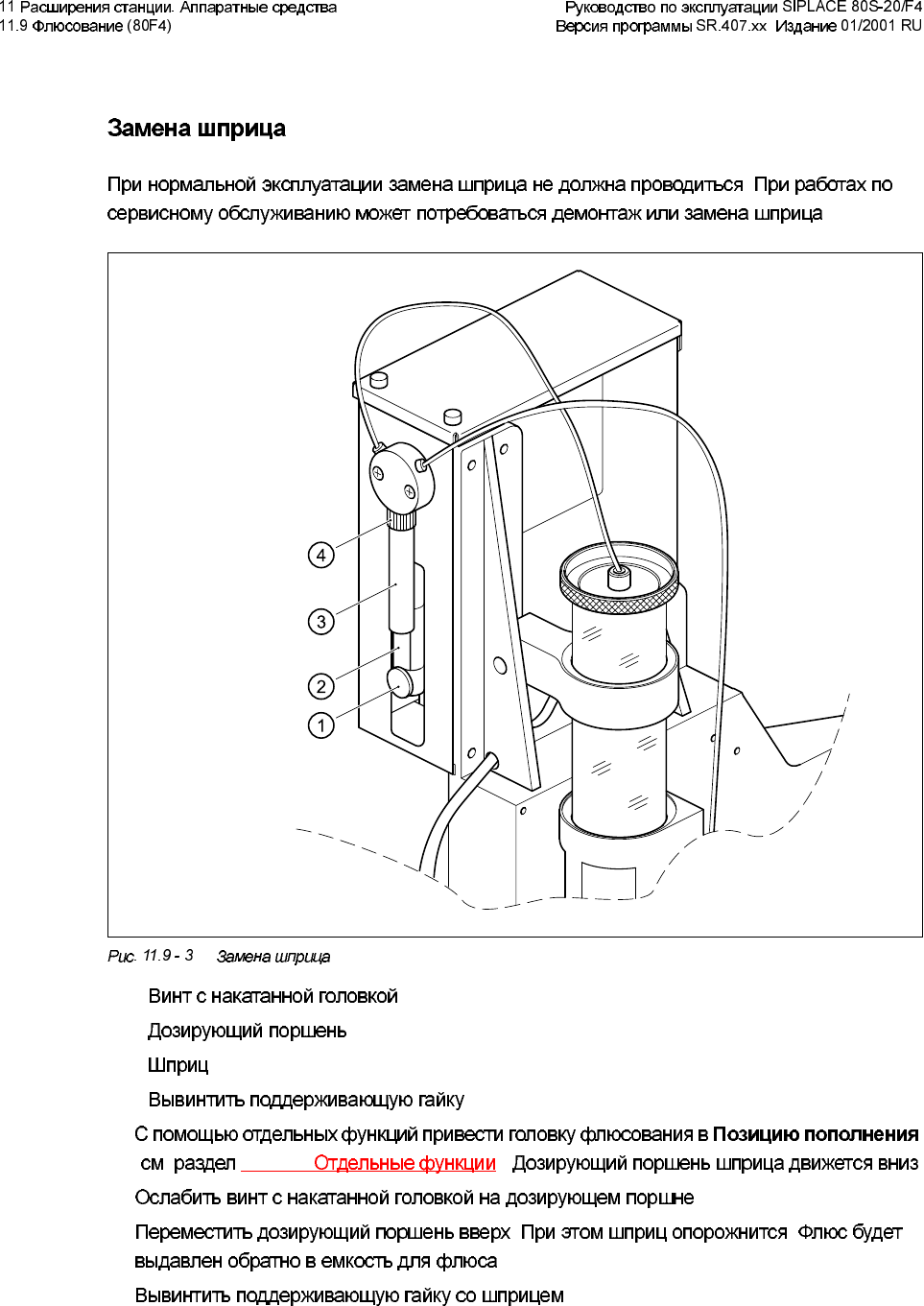 11 Расширения станции. Аппаратные средства
11.9 Флюсование (80F4)

Руководство по эксплуатации SIPLACE 80S-20/F4
Версия программы SR.407.xx Издание 01/2001 RU

Замена шприца

При нормальной эксплуатации замена шприца не должна проводиться При работах по сервисному обслуживанию может потребоваться демонтаж или замена шприца

4
3
2
1

Рис. 11.9 - 3 Замена шприца

Винт с накатанной головкой
Дозирующий поршень
Шприц
Вывинтить поддерживающую гайку

С помощью отдельных функций привести головку флюсования в Позицию пополнения см раздел Отдельные функции Дозирующий поршень шприца движется вниз

Ослабить винт с накатанной головкой на дозирующем поршне

Переместить дозирующий поршень вверх При этом шприц опорожнится Флюс будет выдавлен обратно в емкость для флюса

Вывинтить поддерживающую гайку со шприцем