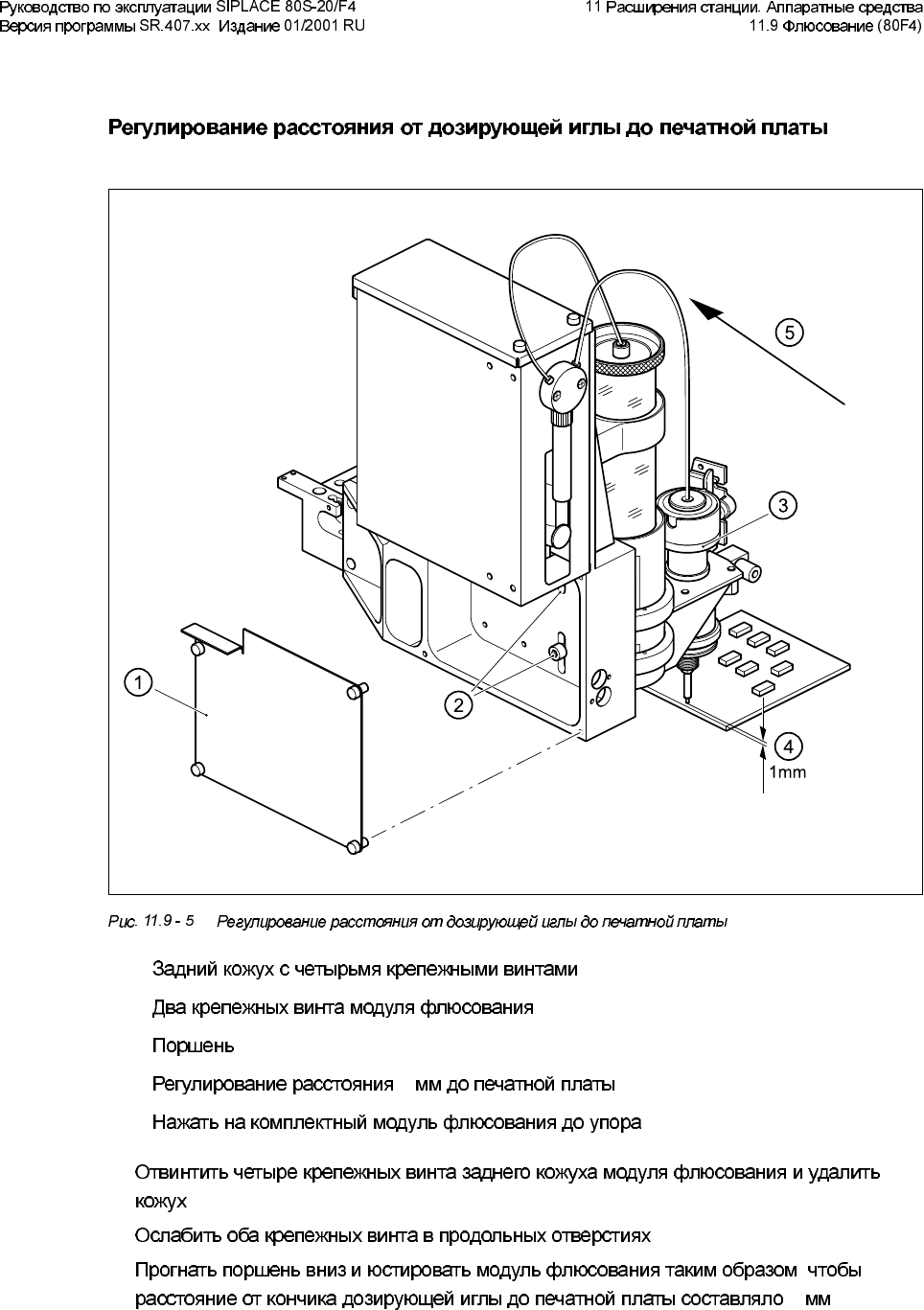 Руководство по эксплуатации SIPLACE 80S-20/F4
Версия программы SR.407.xx Издание 01/2001 RU

11 Расширения станции. Аппаратные средства
11.9 Флюсование (80F4)

Регулирование расстояния от дозирующей иглы до печатной платы

5
3
1
2
4
1mm

Рис. 11.9 - 5 Регулирование расстояния от дозирующей иглы до печатной платы

Задний кожух с четырьмя крепежными винтами

Два крепежных винта модуля флюсования

Поршень

Регулирование расстояния мм до печатной платы

Нажать на комплектный модуль флюсования до упора

Отвинтить четыре крепежных винта заднего кожуха модуля флюсования и удалить кожух

Ослабить оба крепежных винта в продольных отверстиях

Прогнать поршень вниз и юстировать модуль флюсования таким образом чтобы расстояние от кончика дозирующей иглы до печатной платы составляло мм