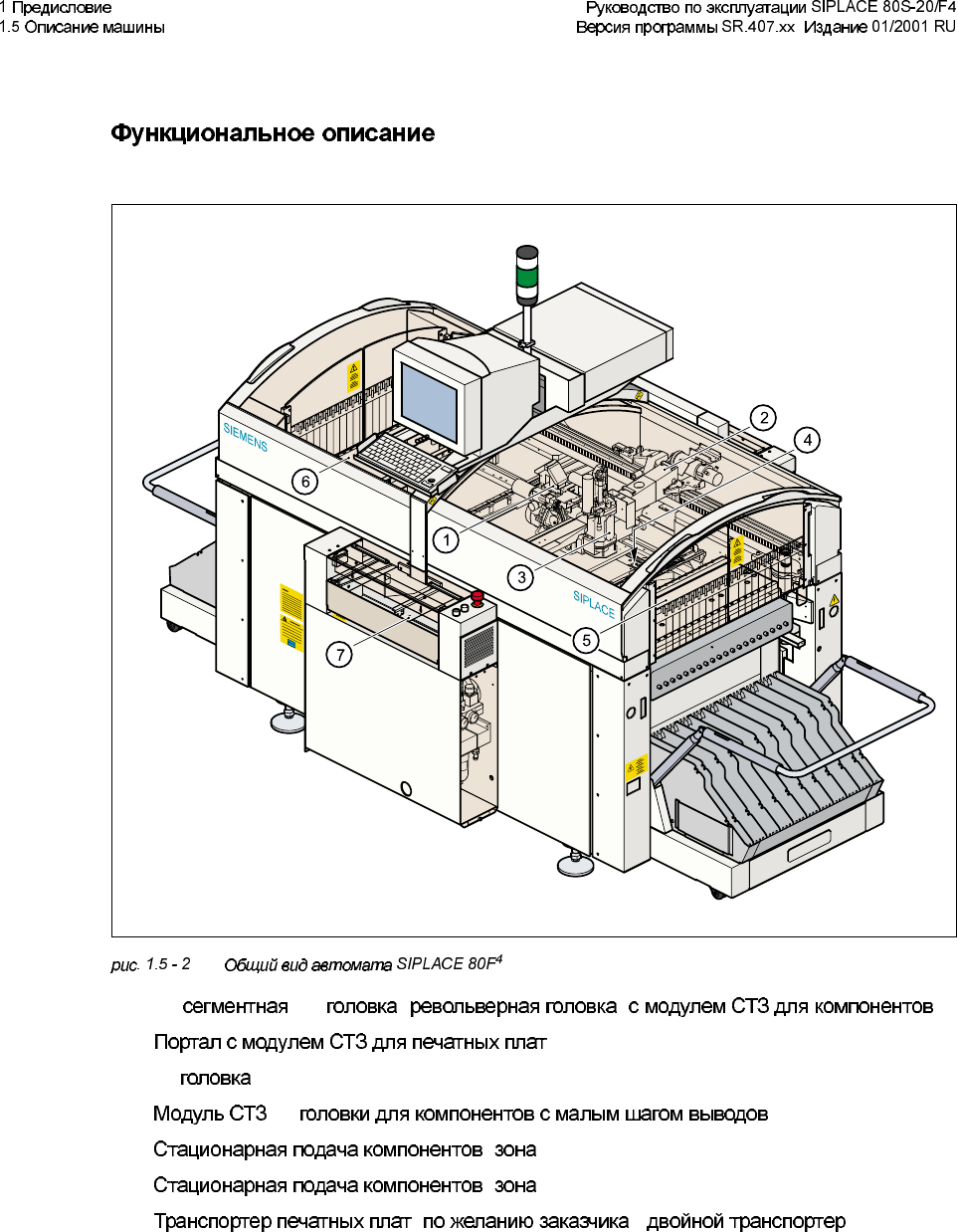 1 Предисловие
1.5 Описание машины

Руководство по эксплуатации SIPLACE 80S-20/F4
Версия программы SR.407.xx Издание 01/2001 RU

Функциональное описание

SIEMENS
SIPLACE
1
2
3
4
5
6
7

рис. 1.5 - 2 Общий вид автомата SIPLACE 80F$^4$

сегментная головка револьверная головка с модулем СТЗ для компонентов

Портал с модулем СТЗ для печатных плат

головка

Модуль СТЗ головки для компонентов с малым шагом выводов

Стационарная подача компонентов зона

Стационарная подача компонентов зона

Транспортер печатных плат по желанию заказчика двойной транспортер