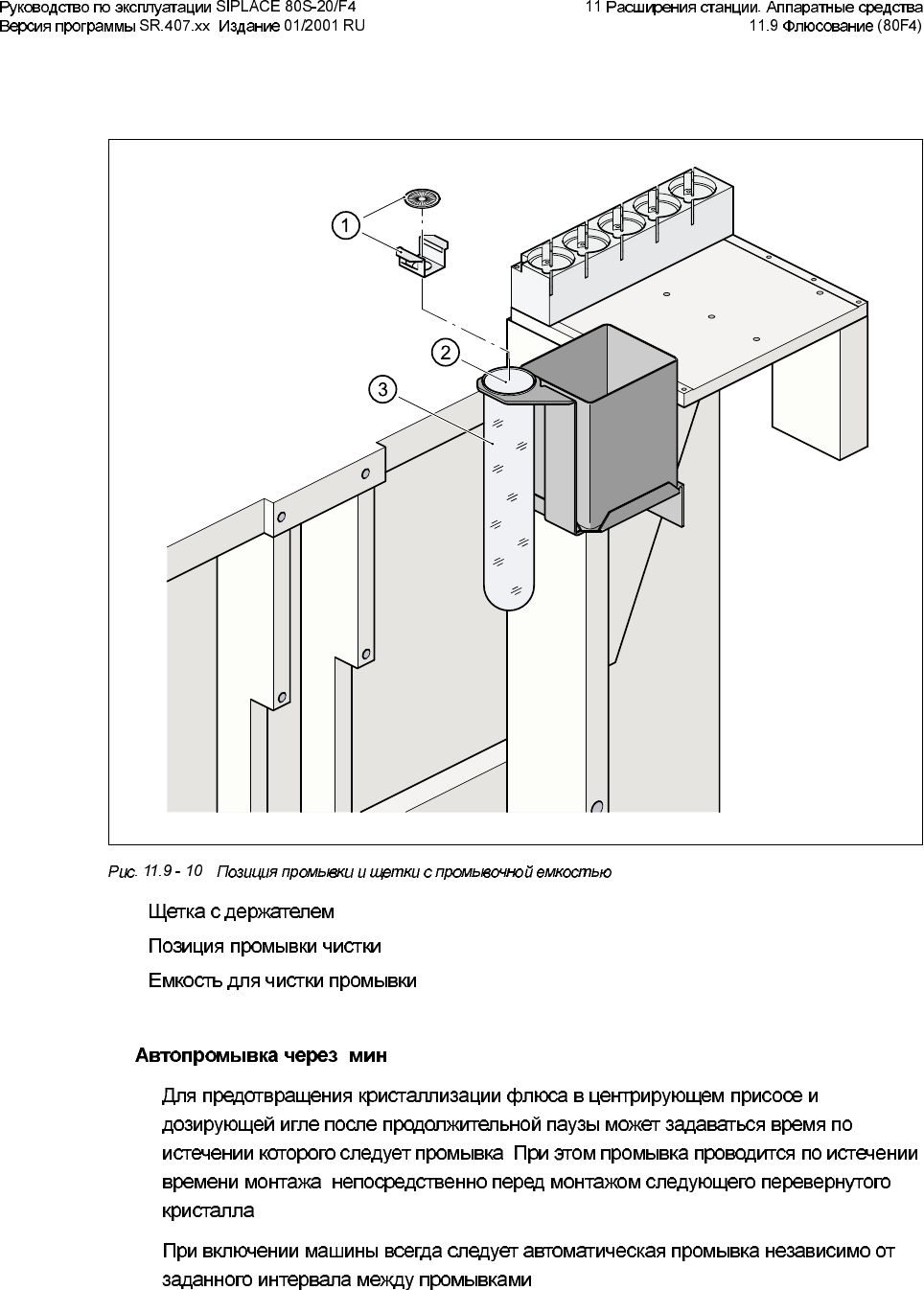 Руководство по эксплуатации SIPLACE 80S-20/F4
Версия программы SR.407.xx Издание 01/2001 RU

11 Расширения станции. Аппаратные средства
11.9 Флюсование (80F4)

1

2

3

Рис. 11.9 - 10 Позиция промывки и щетки с промывочной емкостью

Щетка с держателем

Позиция промывки чистки

Емкость для чистки промывки

Автопромывка через мин

Для предотвращения кристаллизации флюса в центрирующем присосе и дозирующей игле после продолжительной паузы может задаваться время по истечении которого следует промывка При этом промывка проводится по истечении времени монтажа непосредственно перед монтажом следующего перевернутого кристалла

При включении машины всегда следует автоматическая промывка независимо от заданного интервала между промывками