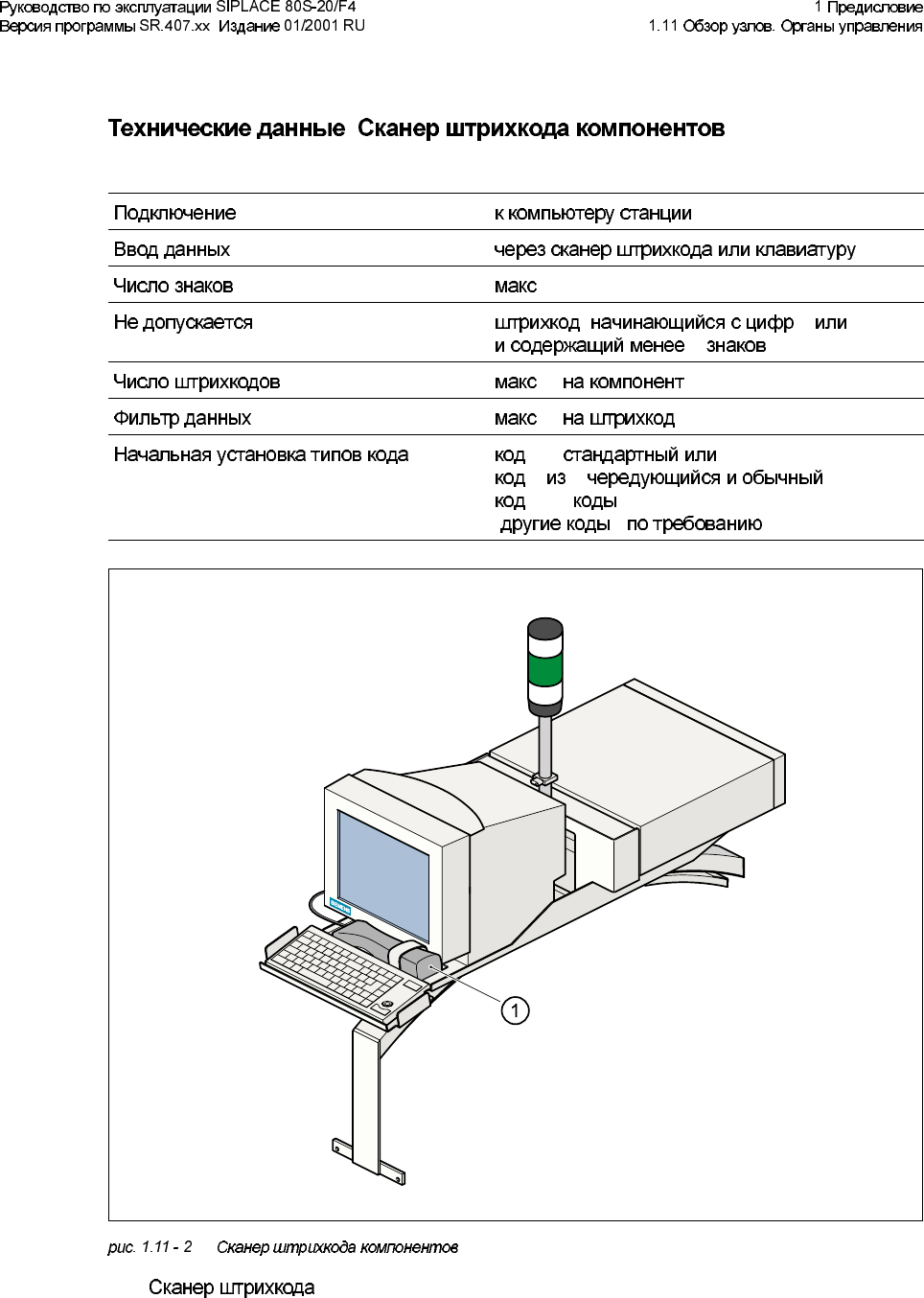 Руководство по эксплуатации SIPLACE 80S-20/F4
Версия программы SR.407.xx Издание 01/2001 RU

1 Предисловие
1.11 Обзор узлов. Органы управления

Технические данные Сканер штрихкода компонентов

| Подключение | к компьютеру станции |
|---|---|
| Ввод данных | через сканер штрихкода или клавиатуру |
| Число знаков | макс |
| Не допускается | штрихкод начинающийся с цифр или и содержащий менее знаков |
| Число штрихкодов | макс на компонент |
| Фильтр данных | макс на штрихкод |
| Начальная установка типов кода | код стандартный или код из чередующийся и обычный код коды другие коды по требованию |

1

рис. 1.11 - 2 Сканер штрихкода компонентов

Сканер штрихкода