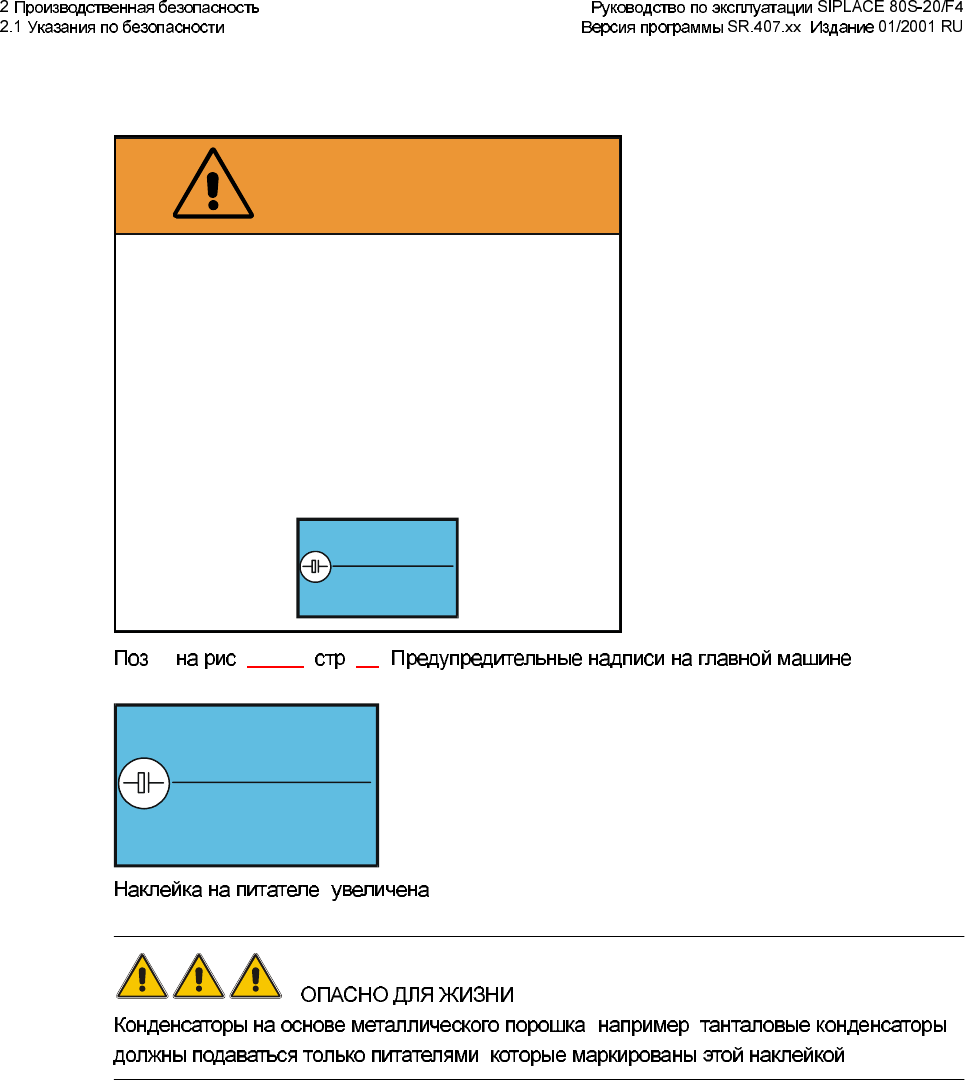 2 Производственная безопасность
2.1 Указания по безопасности

Руководство по эксплуатации SIPLACE 80S-20/F4
Версия программы SR.407.xx Издание 01/2001 RU

Поз на рис стр Предупредительные надписи на главной машине

Наклейка на питателе увеличена

ОПАСНО ДЛЯ ЖИЗНИ

Конденсаторы на основе металлического порошка например танталовые конденсаторы должны подаваться только питателями которые маркированы этой наклейкой