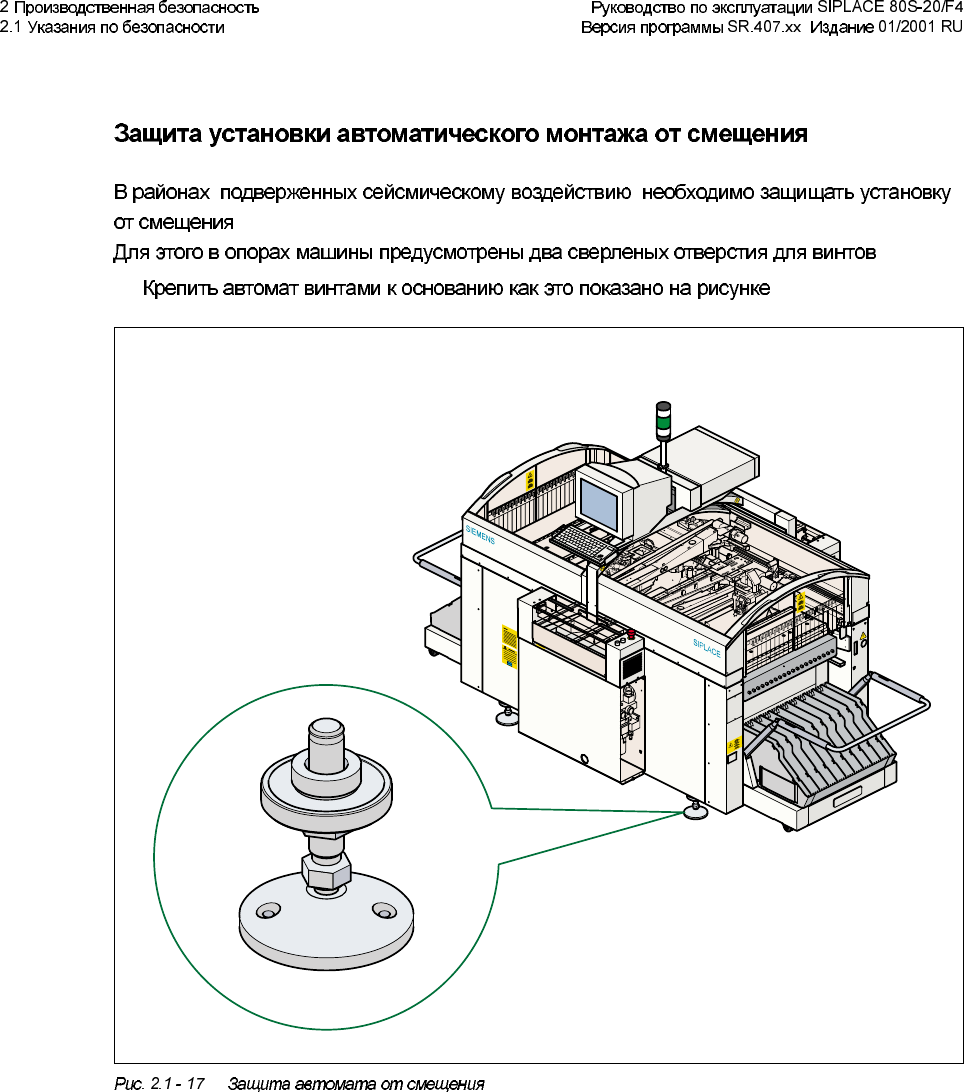 2 Производственная безопасность
2.1 Указания по безопасности

Руководство по эксплуатации SIPLACE 80S-20/F4
Версия программы SR.407.xx Издание 01/2001 RU

Защита установки автоматического монтажа от смещения

В районах подверженных сейсмическому воздействию необходимо защищать установку от смещения
Для этого в опорах машины предусмотрены два сверленых отверстия для винтов

Крепить автомат винтами к основанию как это показано на рисунке

SIEMENS
SIPLACE

Рис. 2.1 - 17 Защита автомата от смещения