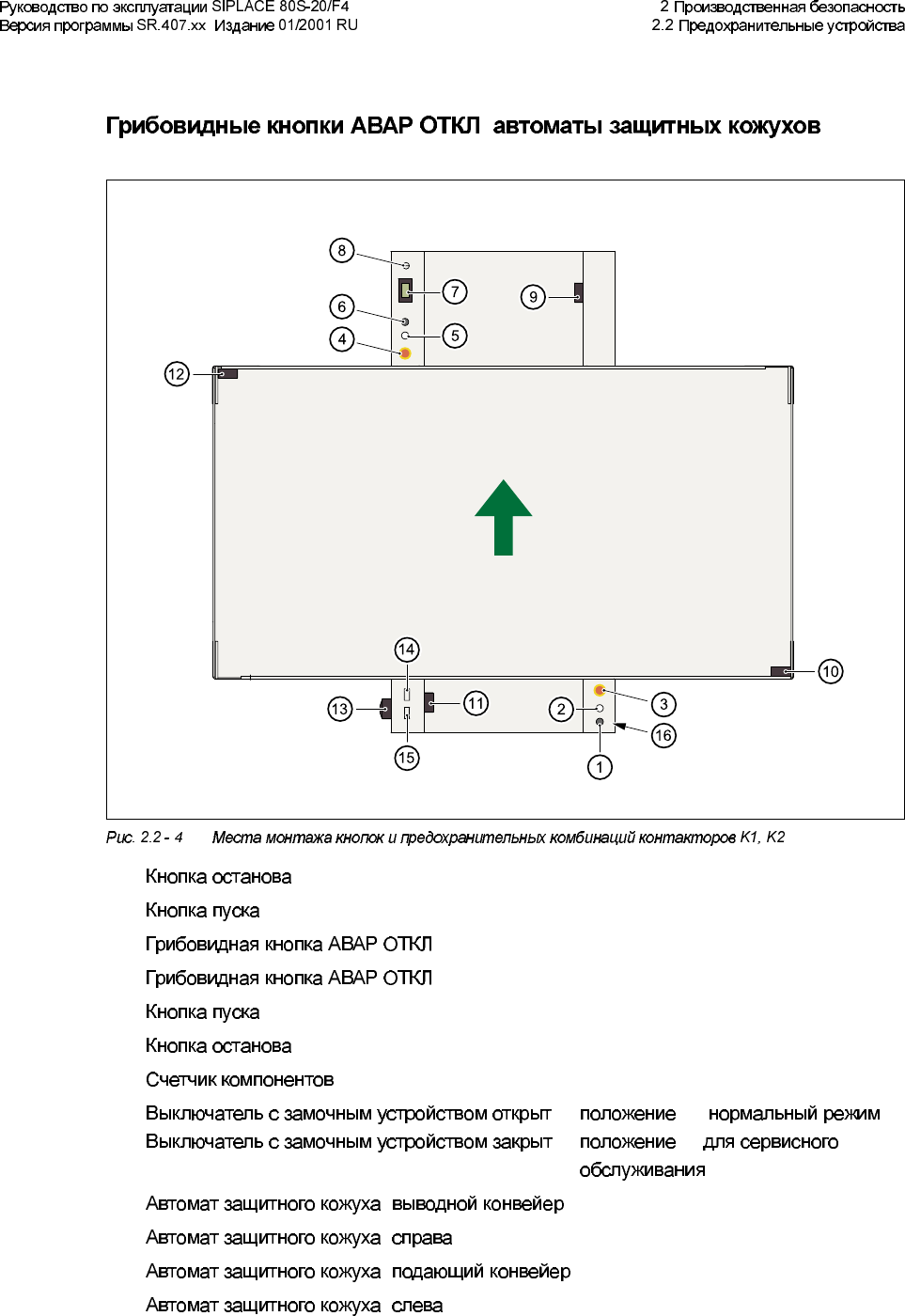 Руководство по эксплуатации SIPLACE 80S-20/F4
Версия программы SR.407.xx Издание 01/2001 RU

2 Производственная безопасность
2.2 Предохранительные устройства

Грибовидные кнопки АВАР ОТКЛ автоматы защитных кожухов

8
7
9
6
5
4
12
14
10
13
11
2
3
16
15
1

Рис. 2.2 - 4 Места монтажа кнопок и предохранительных комбинаций контакторов K1, K2

Кнопка останова

Кнопка пуска

Грибовидная кнопка АВАР ОТКЛ

Грибовидная кнопка АВАР ОТКЛ

Кнопка пуска

Кнопка останова

Счетчик компонентов

Выключатель с замочным устройством открыт положение нормальный режим

Выключатель с замочным устройством закрыт положение для сервисного обслуживания

Автомат защитного кожуха выводной конвейер

Автомат защитного кожуха справа

Автомат защитного кожуха подающий конвейер

Автомат защитного кожуха слева