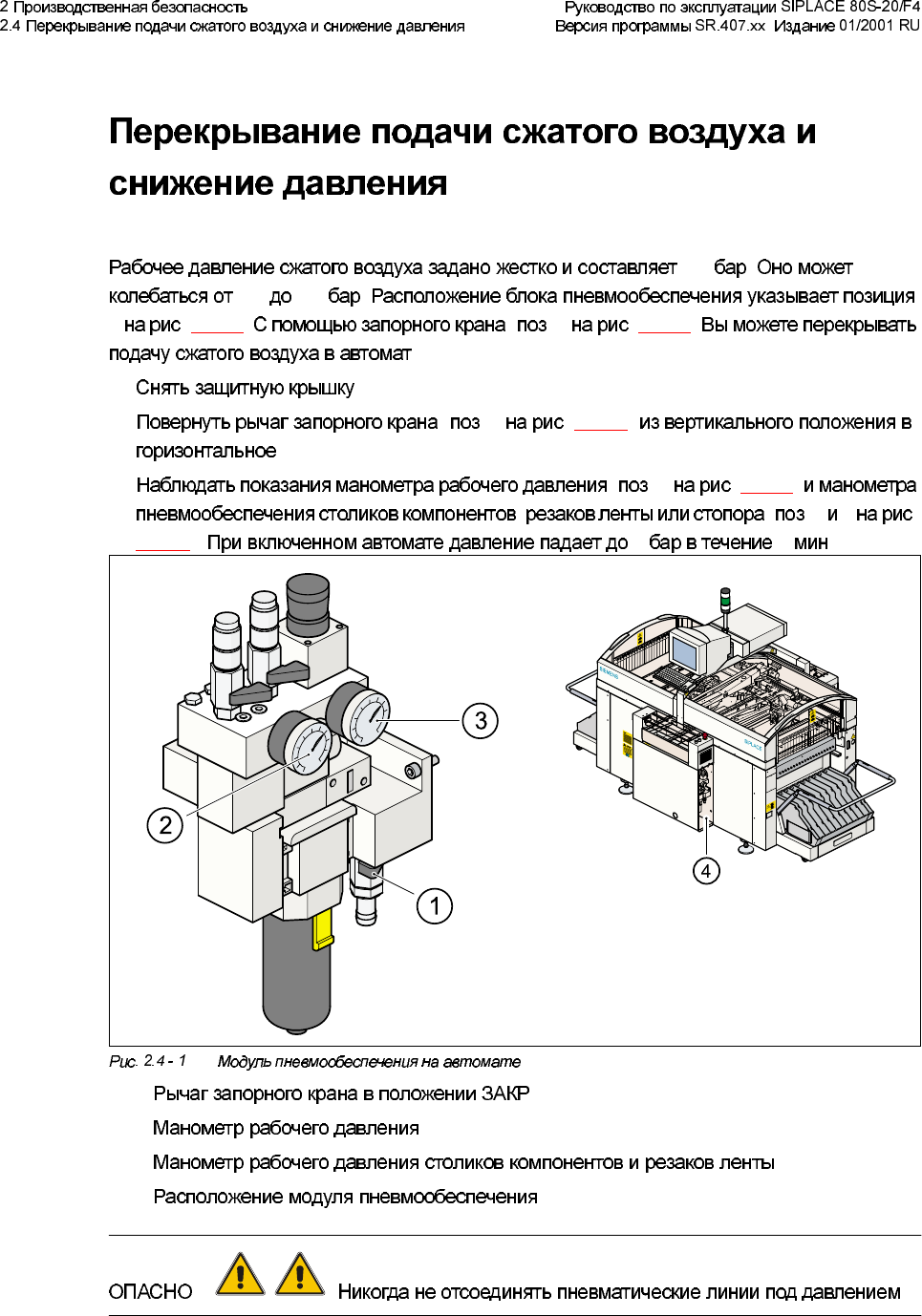 2 Производственная безопасность
2.4 Перекрывание подачи сжатого воздуха и снижение давления

Руководство по эксплуатации SIPLACE 80S-20/F4
Версия программы SR.407.xx Издание 01/2001 RU

Перекрывание подачи сжатого воздуха и снижение давления

Рабочее давление сжатого воздуха задано жестко и составляет бар Оно может колебаться от до бар Расположение блока пневмообеспечения указывает позиция на рис _____ С помощью запорного крана поз на рис _____ Вы можете перекрывать подачу сжатого воздуха в автомат

Снять защитную крышку

Повернуть рычаг запорного крана поз на рис _____ из вертикального положения в горизонтальное

Наблюдать показания манометра рабочего давления поз на рис _____ и манометра пневмообеспечения столиков компонентов резаков ленты или стопора поз и на рис _____ При включенном автомате давление падает до бар в течение мин

3
2
1
4

Рис. 2.4 - 1 Модуль пневмообеспечения на автомате

Рычаг запорного крана в положении ЗАКР

Манометр рабочего давления

Манометр рабочего давления столиков компонентов и резаков ленты

Расположение модуля пневмообеспечения

ОПАСНО Никогда не отсоединять пневматические линии под давлением