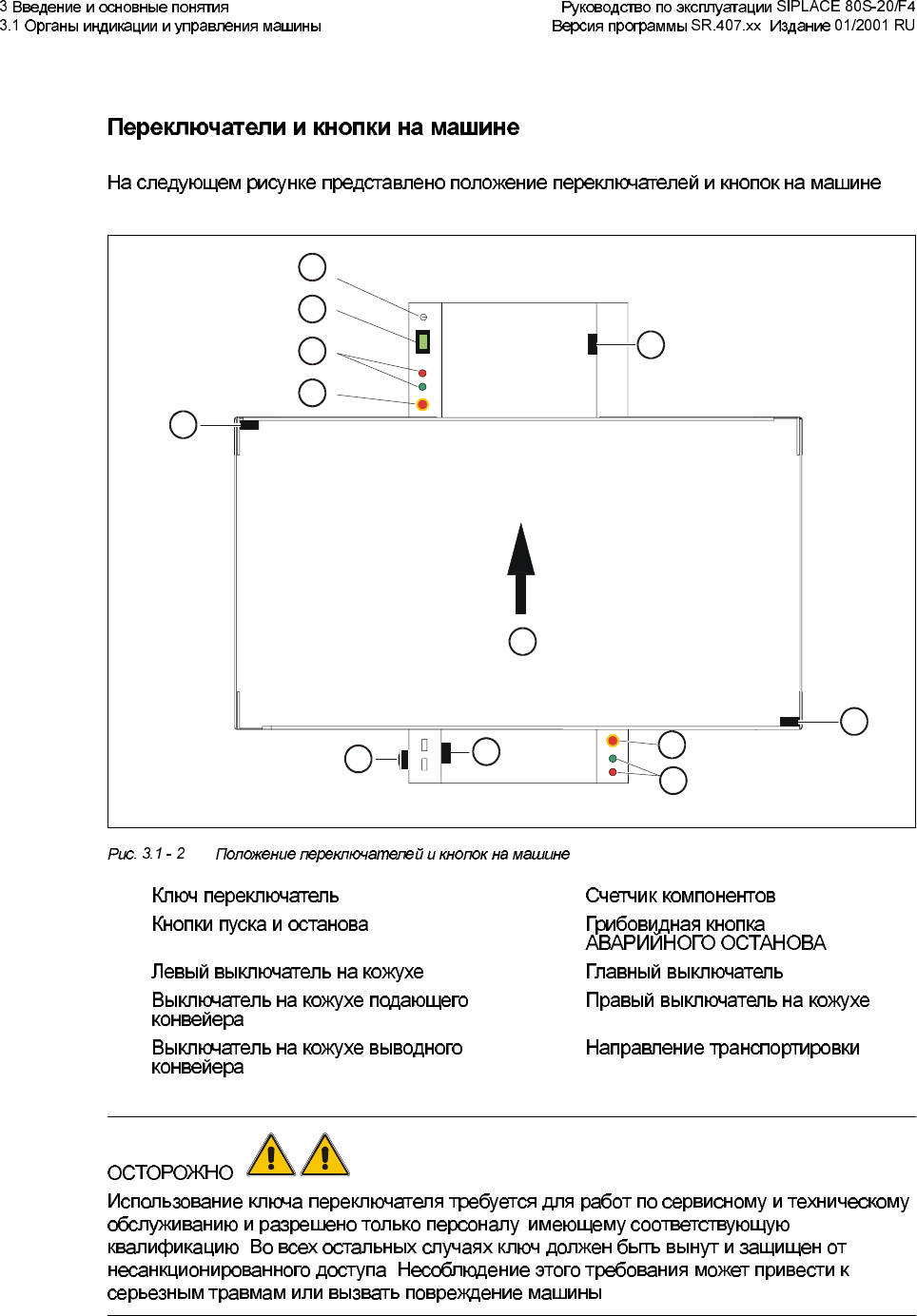 3 Введение и основные понятия
3.1 Органы индикации и управления машины

Руководство по эксплуатации SIPLACE 80S-20/F4
Версия программы SR.407.xx Издание 01/2001 RU

Переключатели и кнопки на машине

На следующем рисунке представлено положение переключателей и кнопок на машине

Рис. 3.1 - 2 Положение переключателей и кнопок на машине

Ключ переключатель

Кнопки пуска и останова

Левый выключатель на кожухе

Выключатель на кожухе подающего конвейера

Выключатель на кожухе выводного конвейера

Счетчик компонентов

Грибовидная кнопка АВАРИЙНОГО ОСТАНОВА

Главный выключатель

Правый выключатель на кожухе

Направление транспортировки

ОСТОРОЖНО

Использование ключа переключателя требуется для работ по сервисному и техническому обслуживанию и разрешено только персоналу имеющему соответствующую квалификацию Во всех остальных случаях ключ должен быть вынут и защищен от несанкционированного доступа Несоблюдение этого требования может привести к серьезным травмам или вызвать повреждение машины