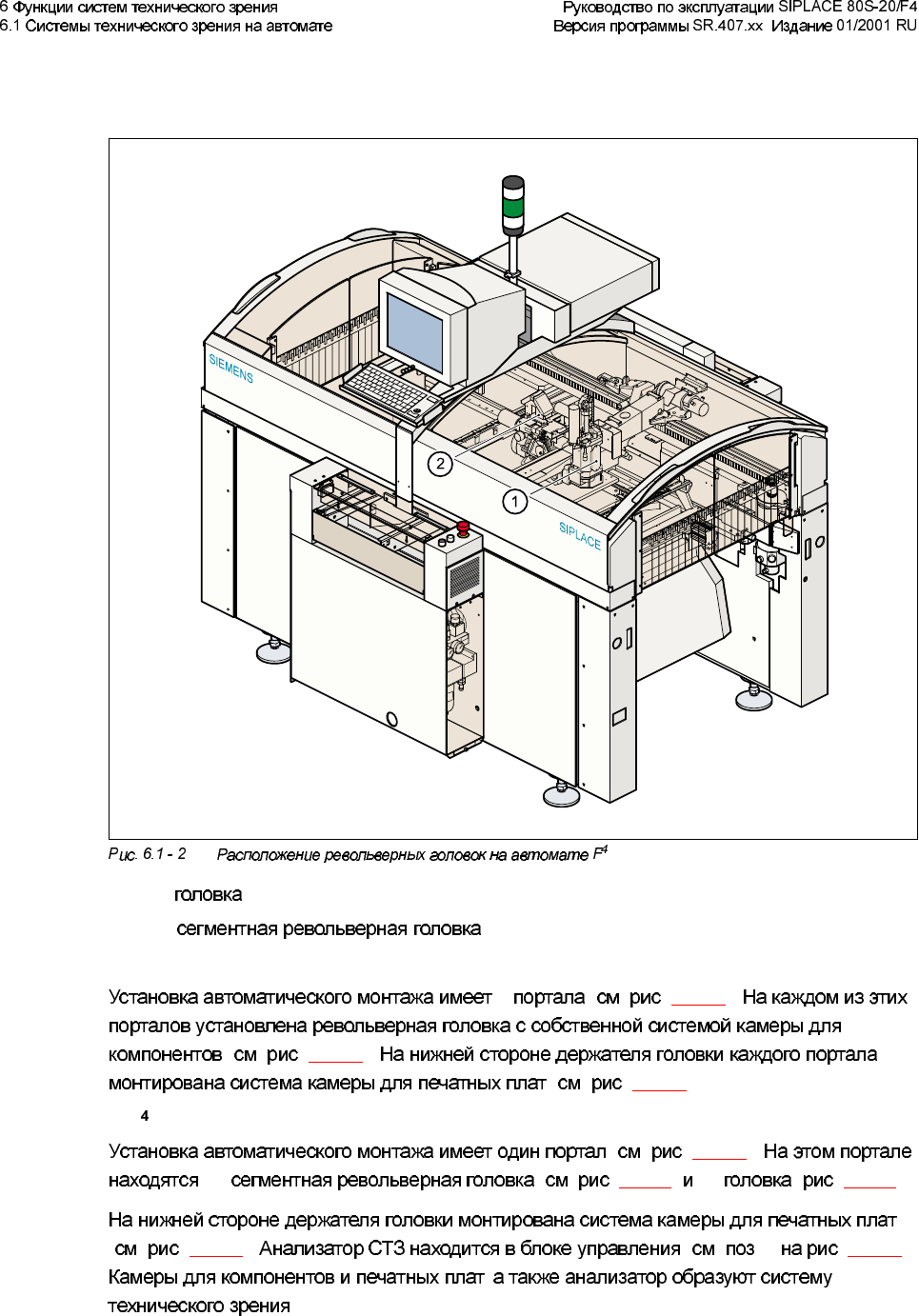 6 Функции систем технического зрения
6.1 Системы технического зрения на автомате

Руководство по эксплуатации SIPLACE 80S-20/F4
Версия программы SR.407.xx Издание 01/2001 RU

SIEMENS

SIPLACE

2

1

Рис. 6.1 - 2 Расположение револьверных головок на автомате $F^4$

головка

сегментная револьверная головка

Установка автоматического монтажа имеет портала см рис _____ На каждом из этих порталов установлена револьверная головка с собственной системой камеры для компонентов см рис _____ На нижней стороне держателя головки каждого портала монтирована система камеры для печатных плат см рис _____

4

Установка автоматического монтажа имеет один портал см рис _____ На этом портале находятся сегментная револьверная головка см рис _____ и головка рис _____

На нижней стороне держателя головки монтирована система камеры для печатных плат см рис _____ Анализатор СТЗ находится в блоке управления см поз на рис _____ Камеры для компонентов и печатных плат а также анализатор образуют систему технического зрения