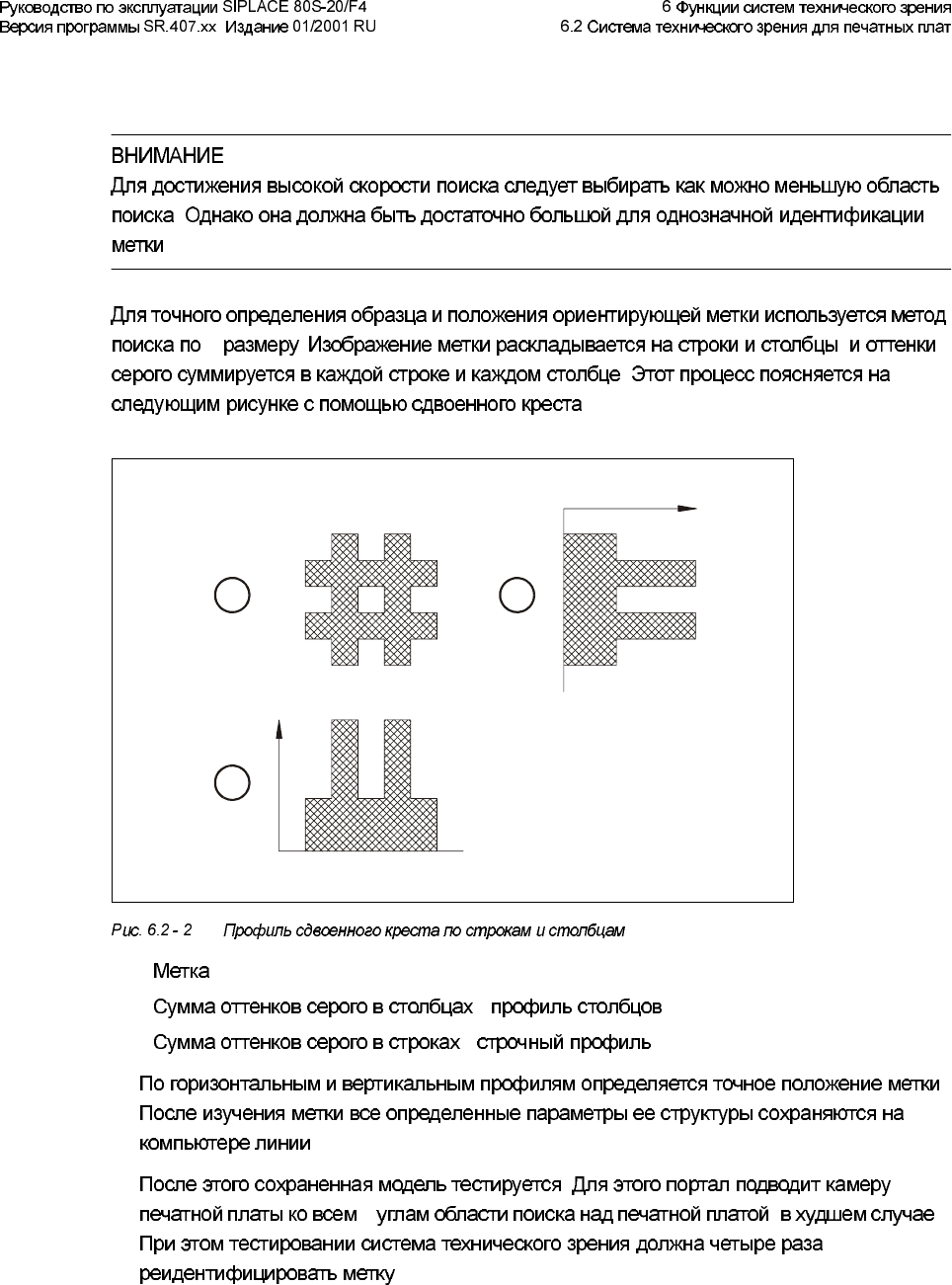 Руководство по эксплуатации SIPLACE 80S-20/F4
Версия программы SR.407.xx Издание 01/2001 RU

6 Функции систем технического зрения
6.2 Система технического зрения для печатных плат

ВНИМАНИЕ
Для достижения высокой скорости поиска следует выбирать как можно меньшую область поиска Однако она должна быть достаточно большой для однозначной идентификации метки

Для точного определения образца и положения ориентирующей метки используется метод поиска по размеру Изображение метки раскладывается на строки и столбцы и оттенки серого суммируется в каждой строке и каждом столбце Этот процесс поясняется на следующим рисунке с помощью сдвоенного креста

Рис. 6.2 - 2 Профиль сдвоенного креста по строкам и столбцам

Метка
Сумма оттенков серого в столбцах профиль столбцов
Сумма оттенков серого в строках строчный профиль

По горизонтальным и вертикальным профилям определяется точное положение метки После изучения метки все определенные параметры ее структуры сохраняются на компьютере линии

После этого сохраненная модель тестируется Для этого портал подводит камеру печатной платы ко всем углам области поиска над печатной платой в худшем случае При этом тестировании система технического зрения должна четыре раза реидентифицировать метку