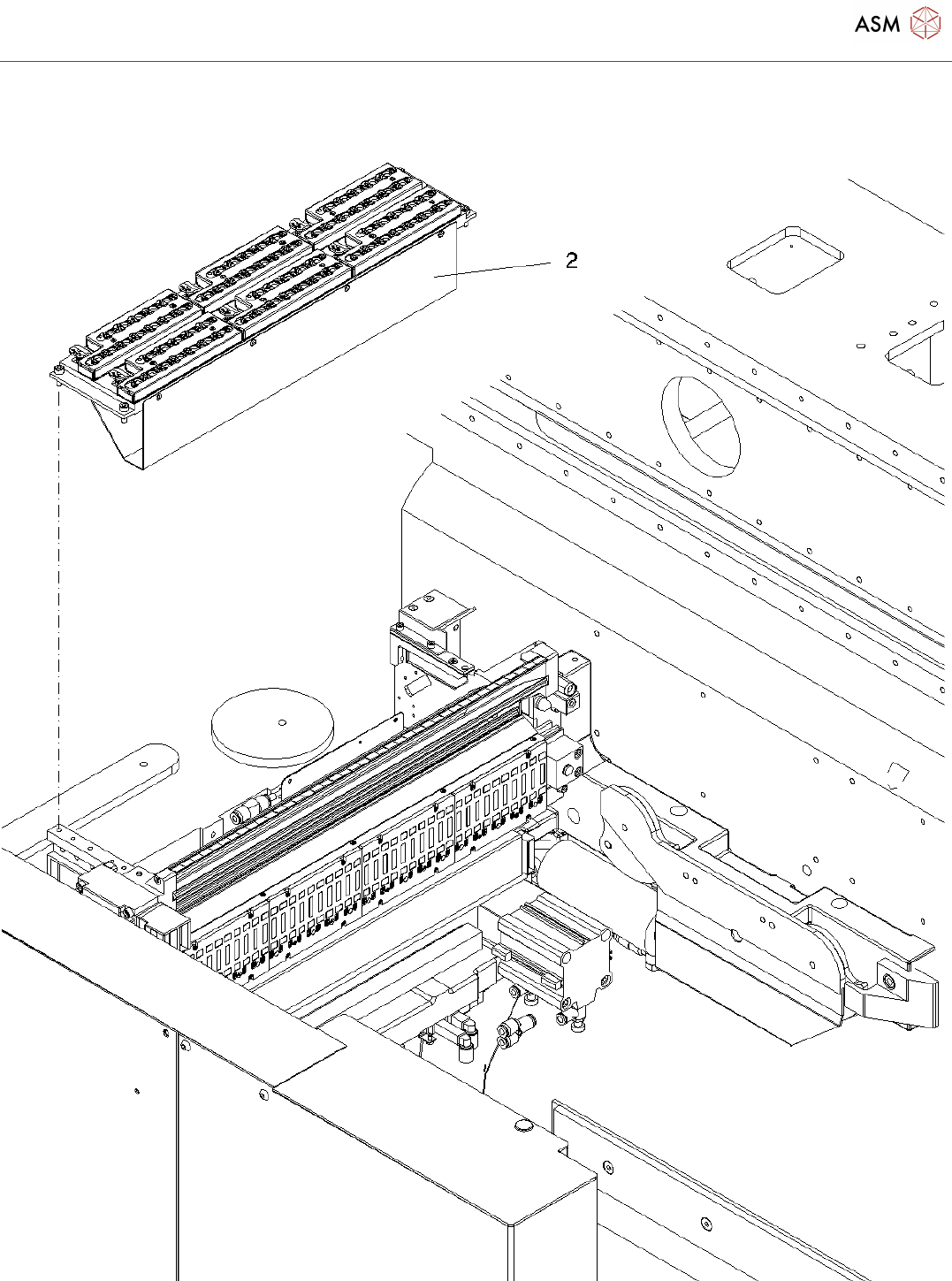 ASM

2