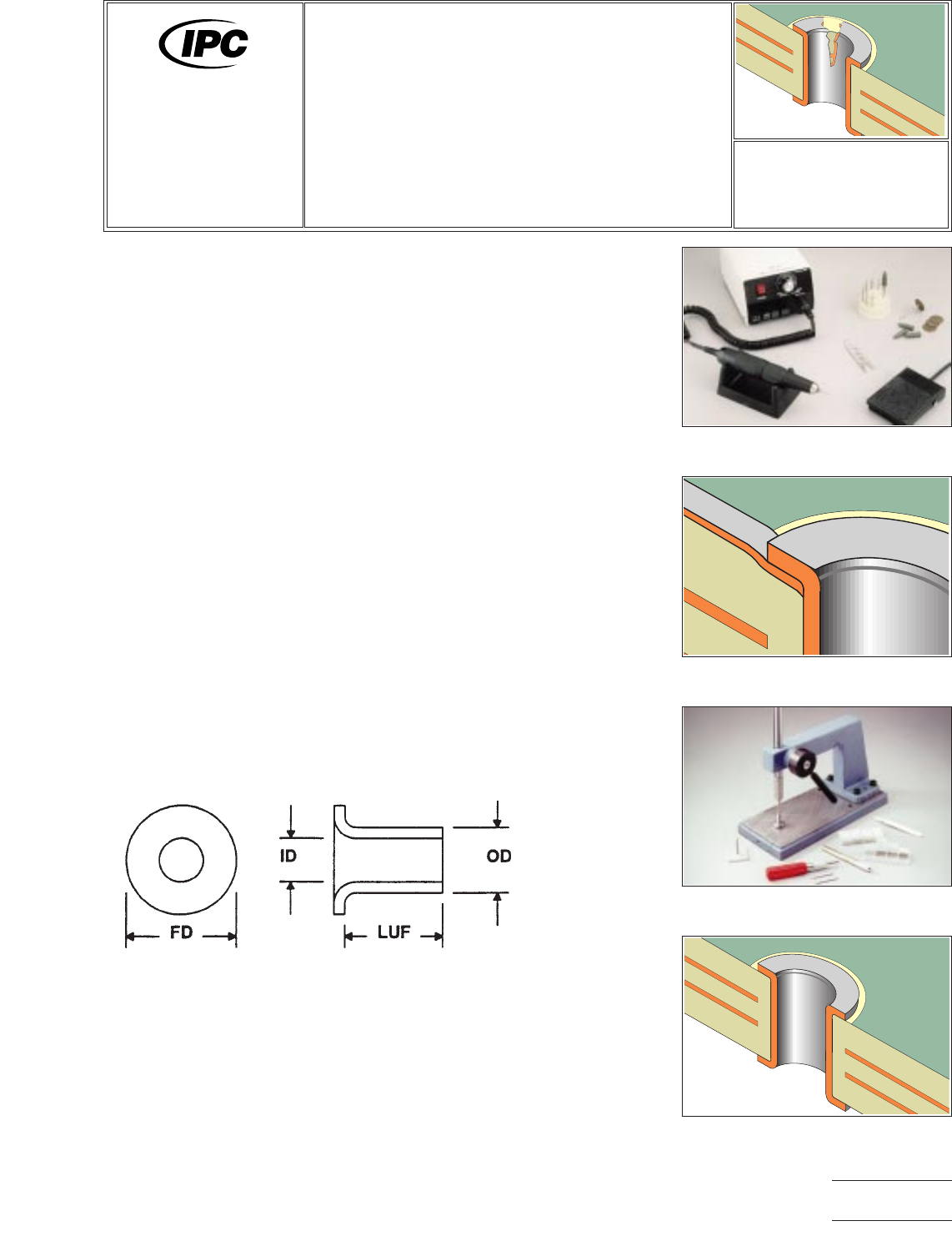 IPC

ID

OD

FD

LUF