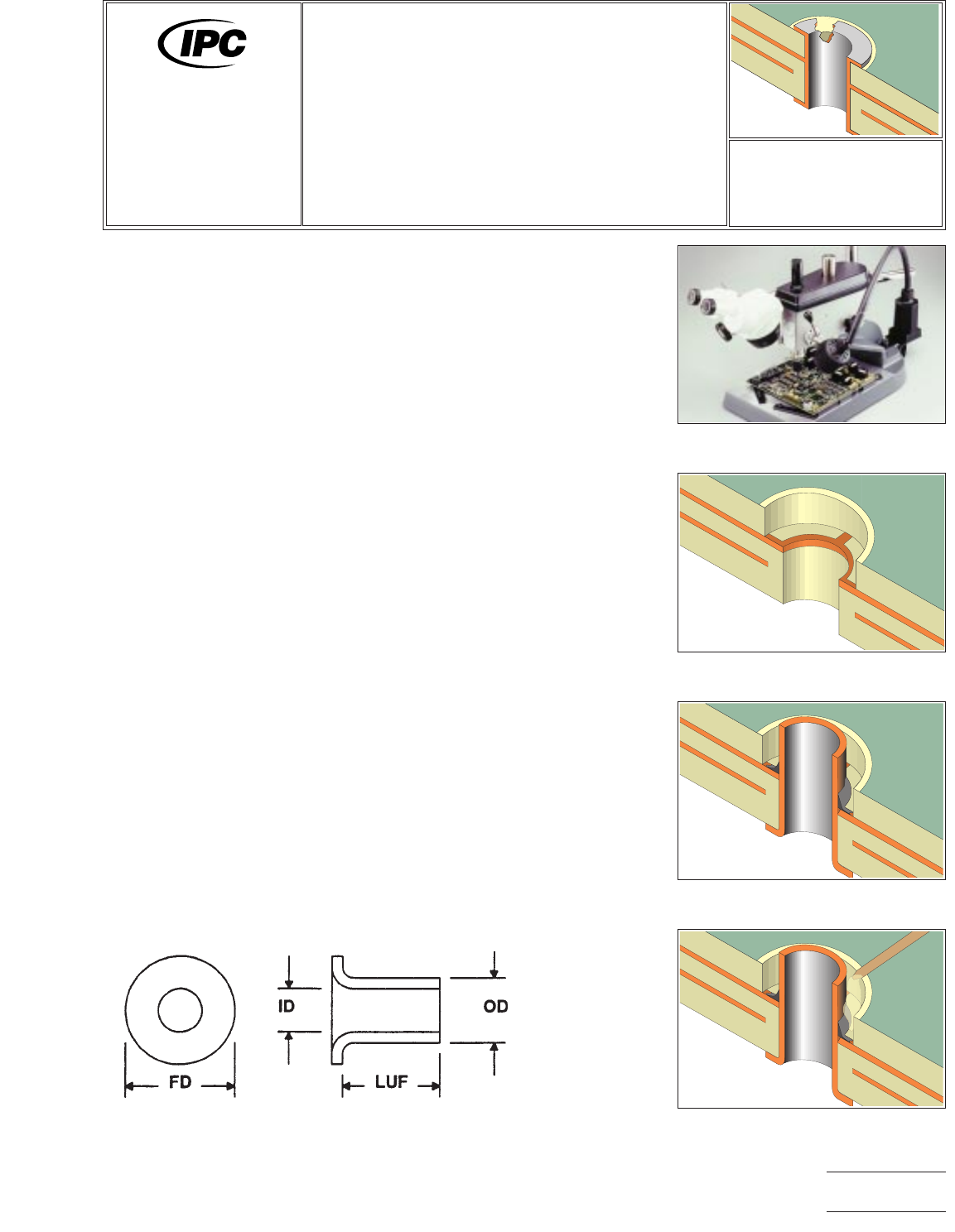 IPC

ID

OD

FD

LUF