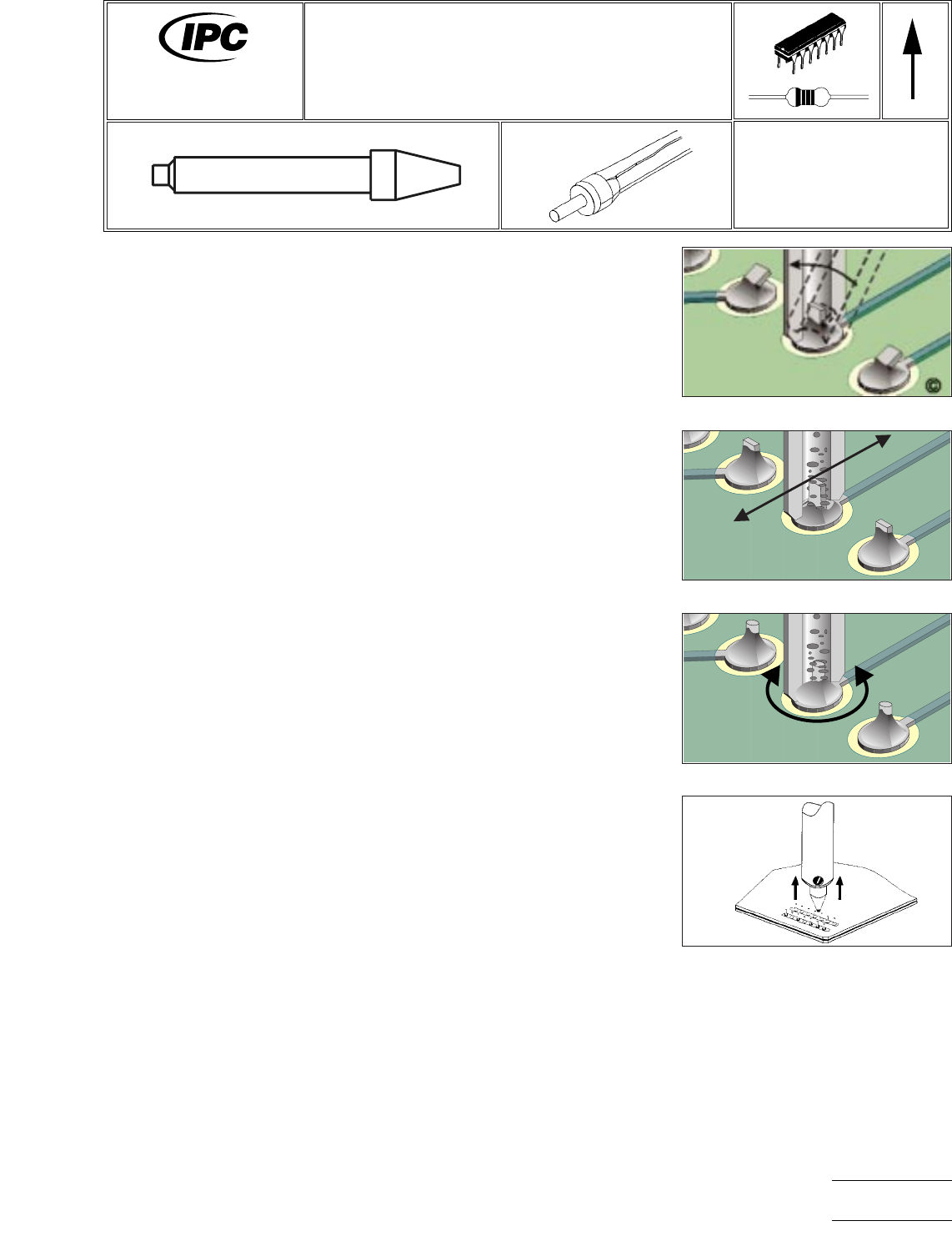 IPC