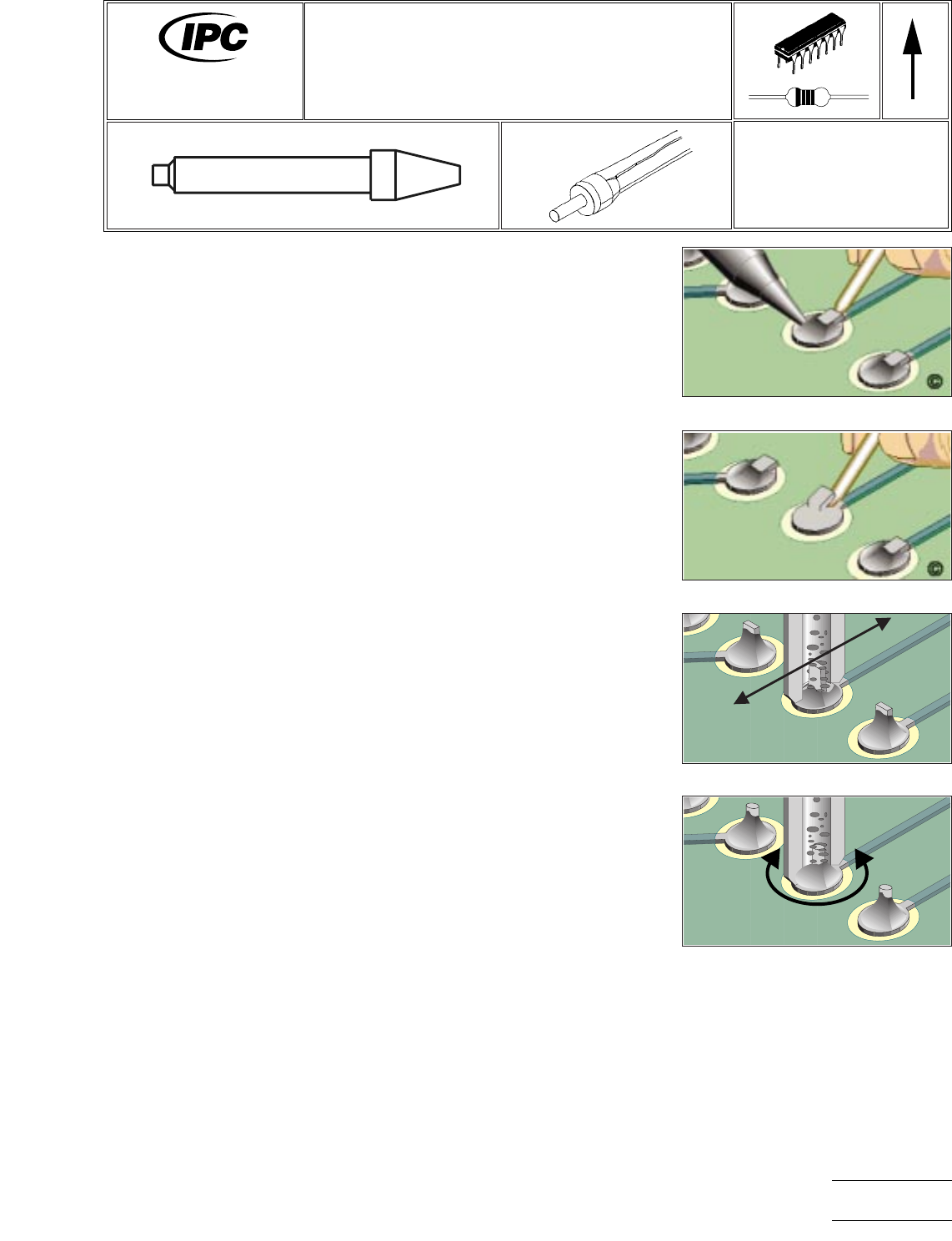 IPC