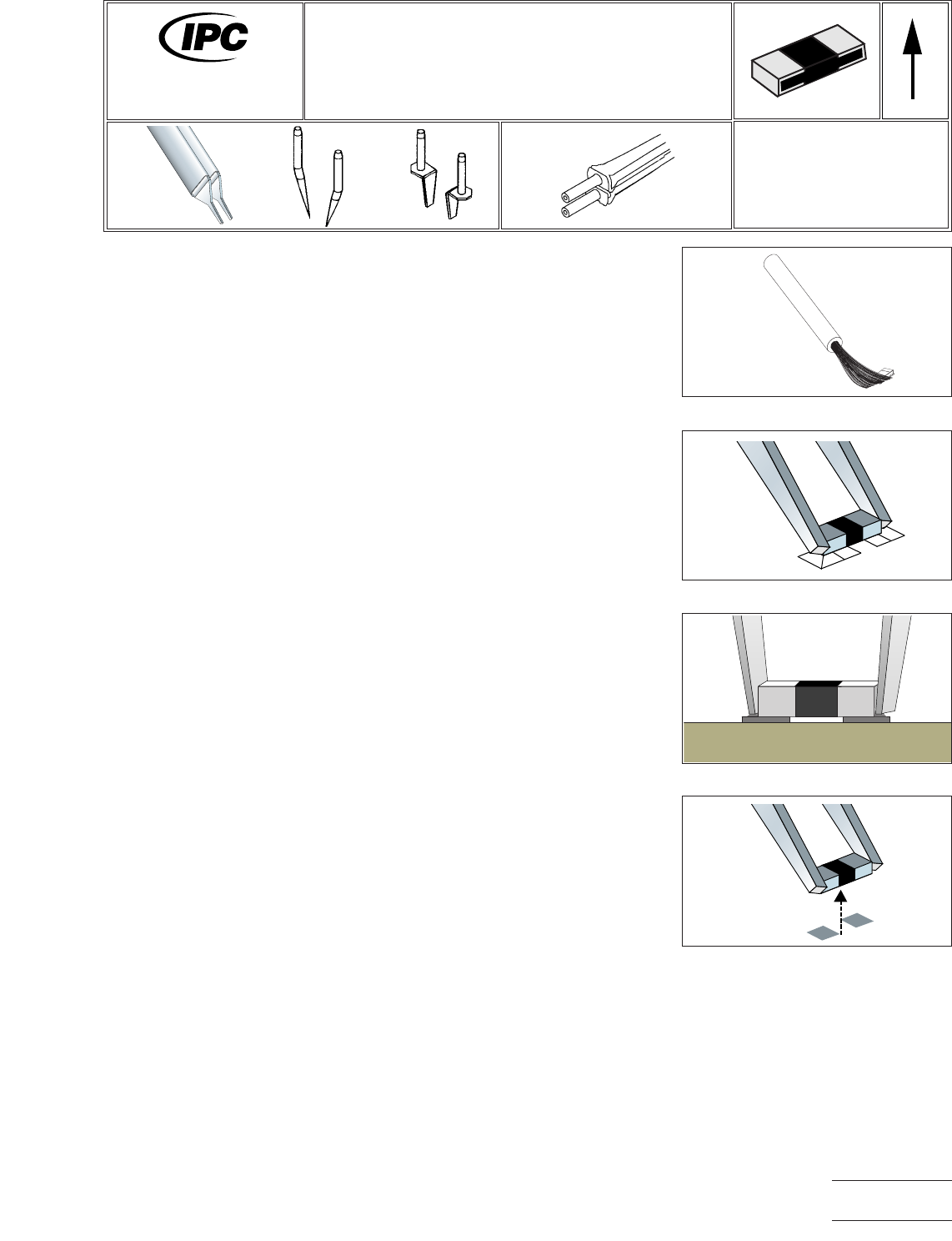 IPC