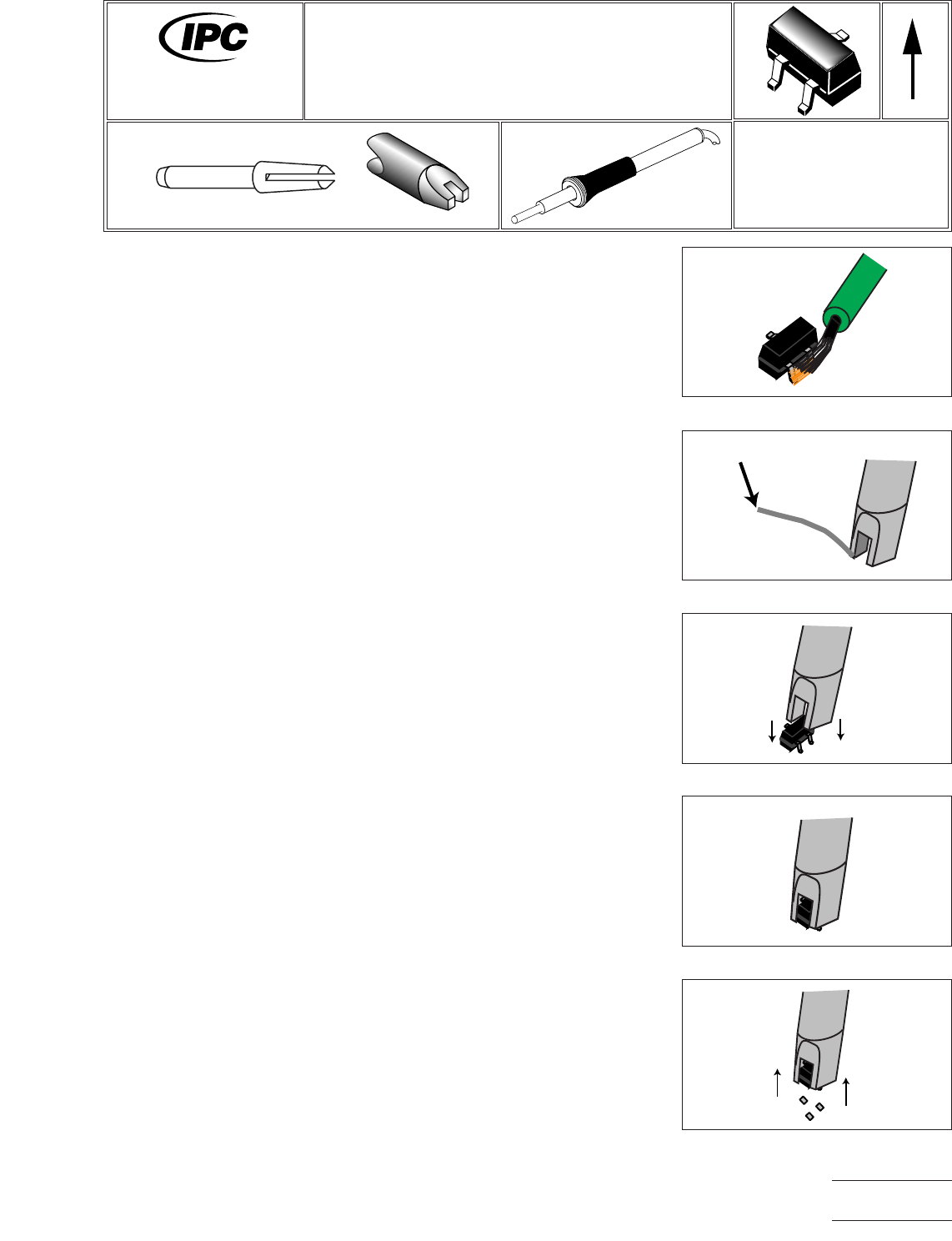 IPC