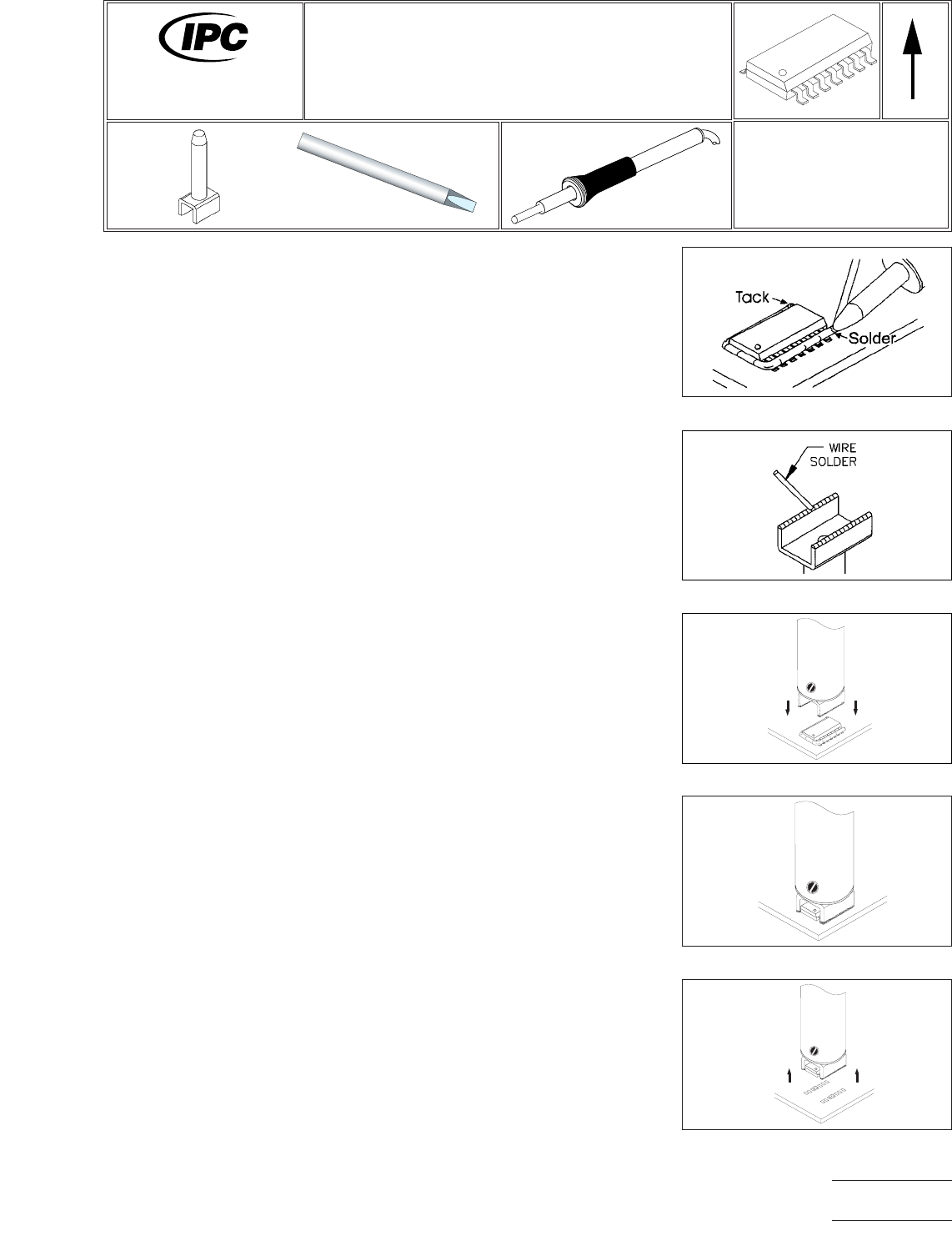 IPC

Tack

Solder

WIRE
SOLDER