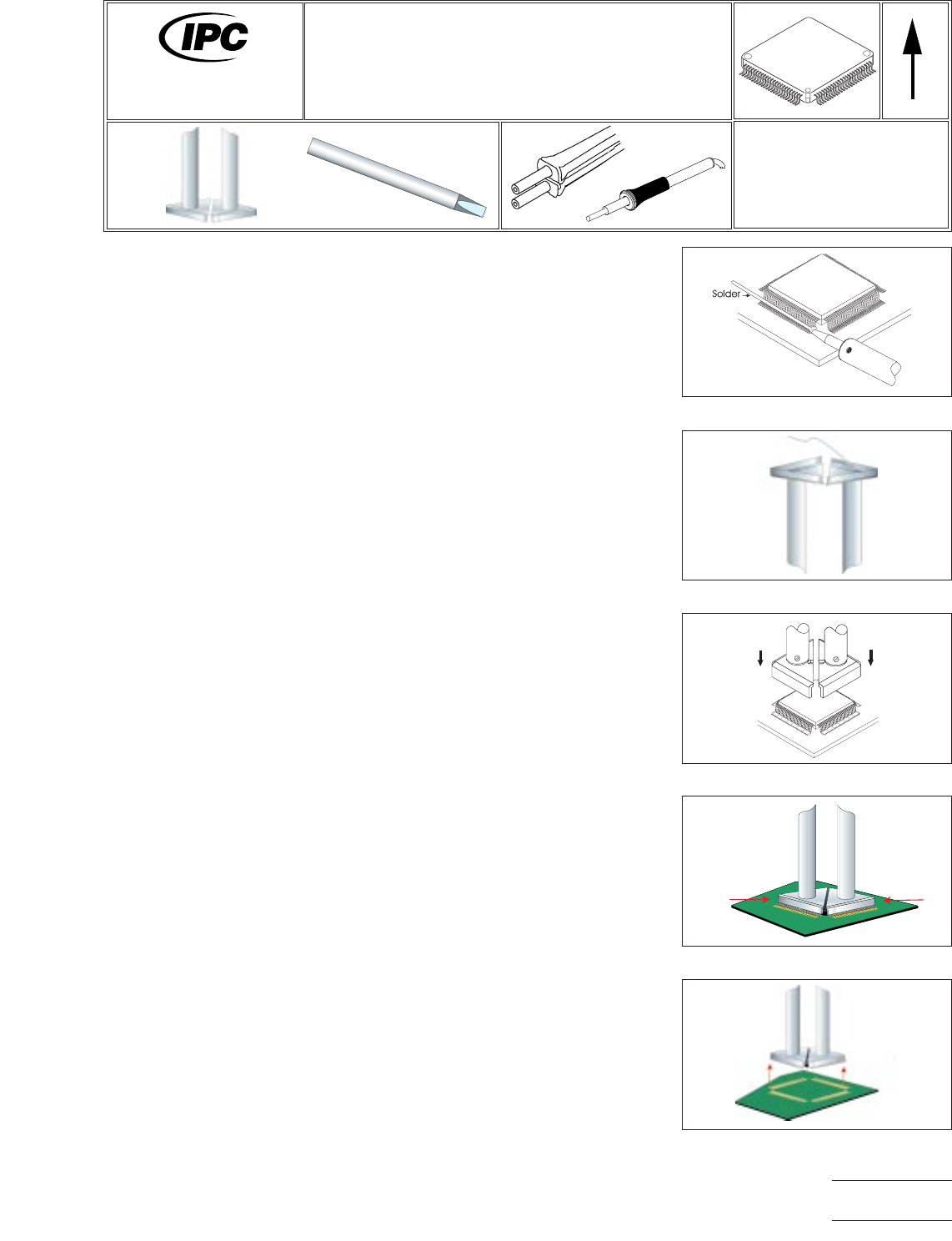 IPC

Solder