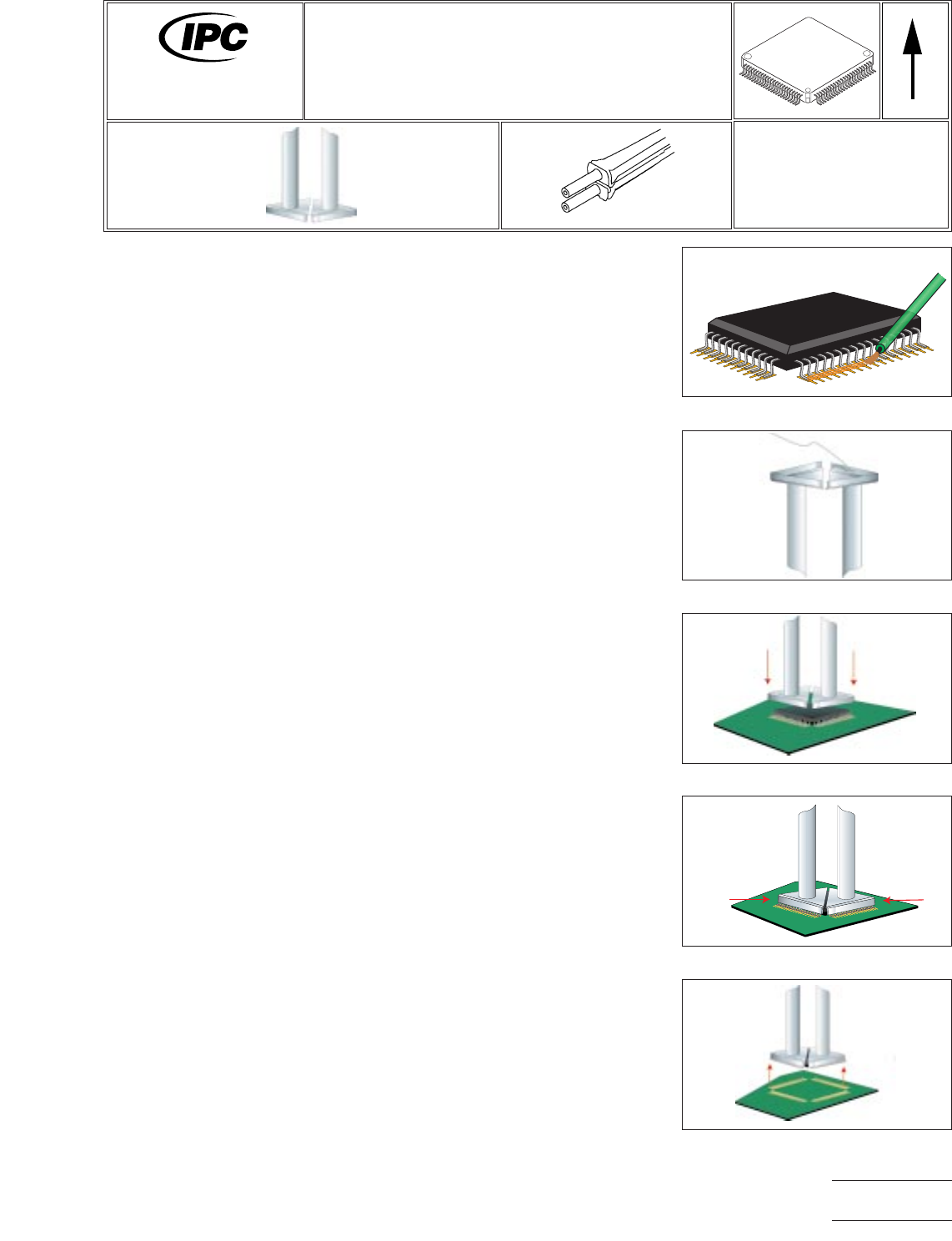 IPC