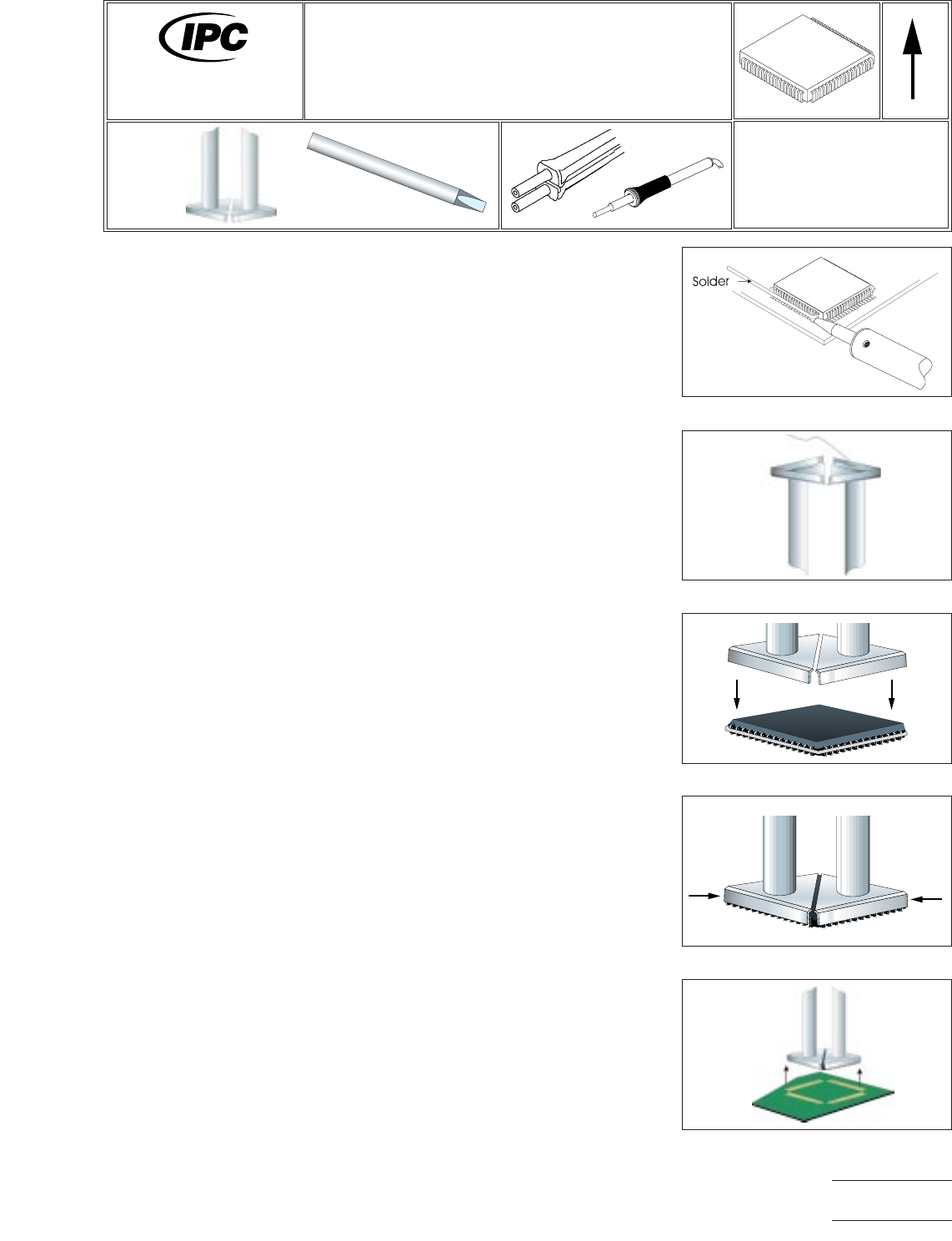 IPC

Solder