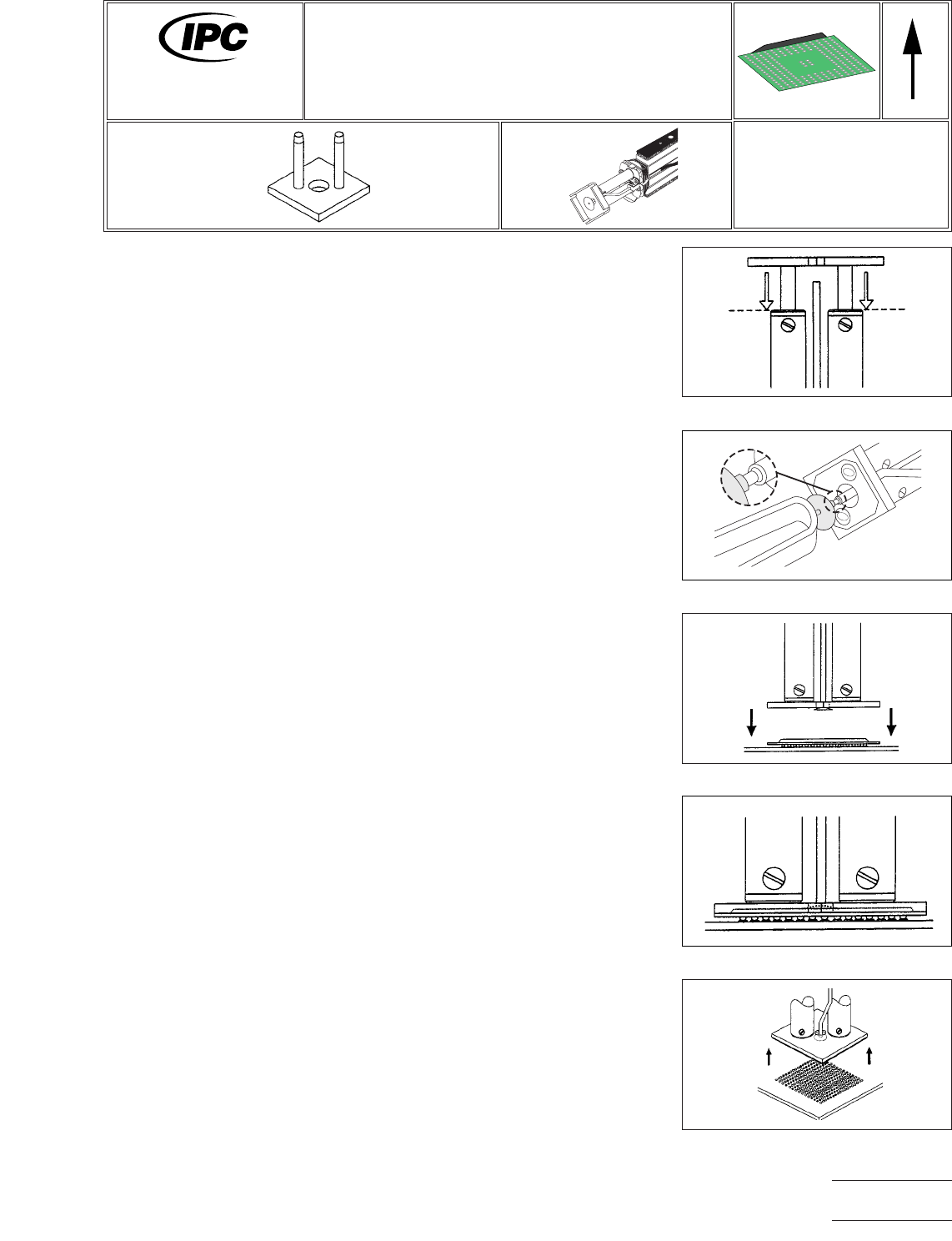 IPC