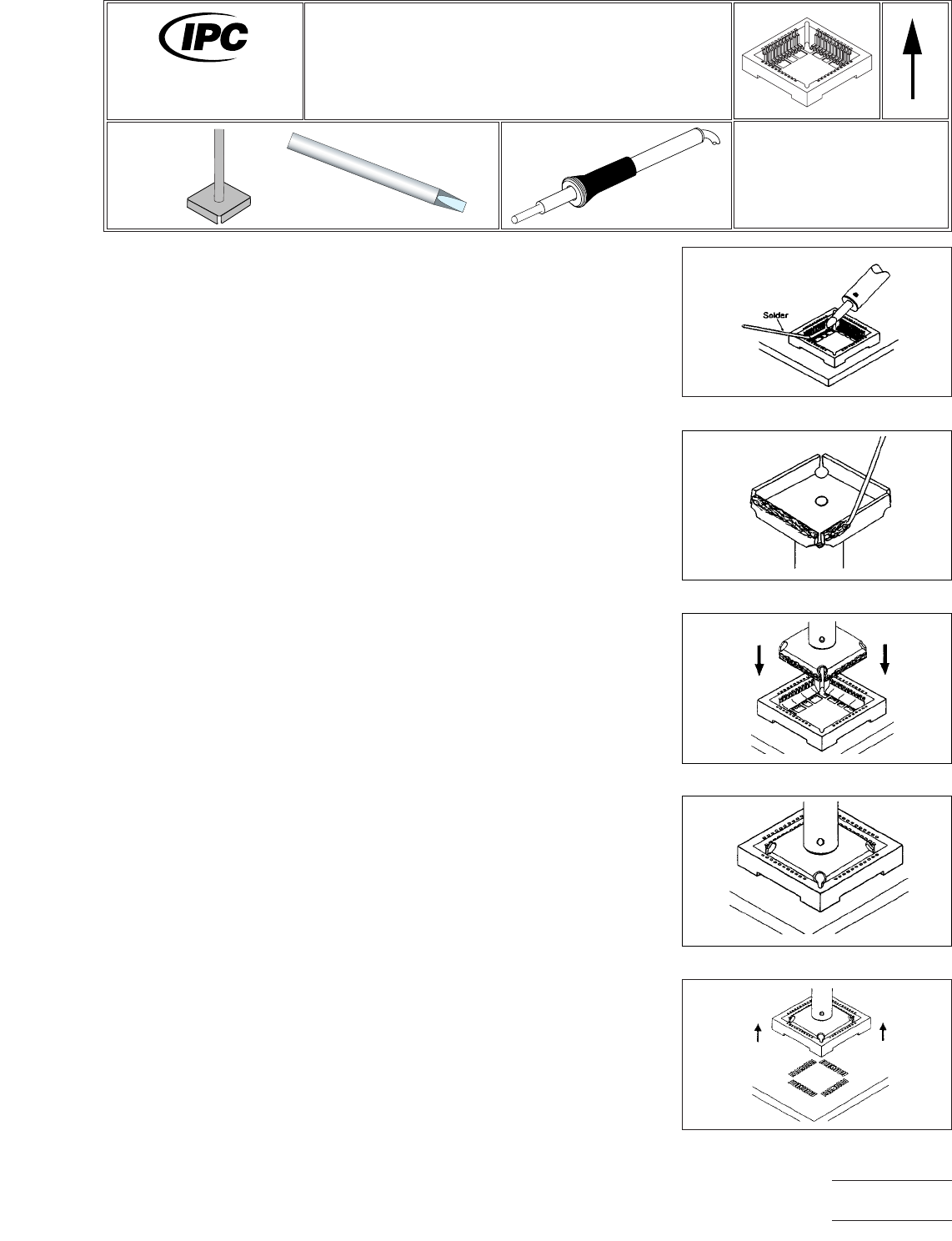 IPC

Solder