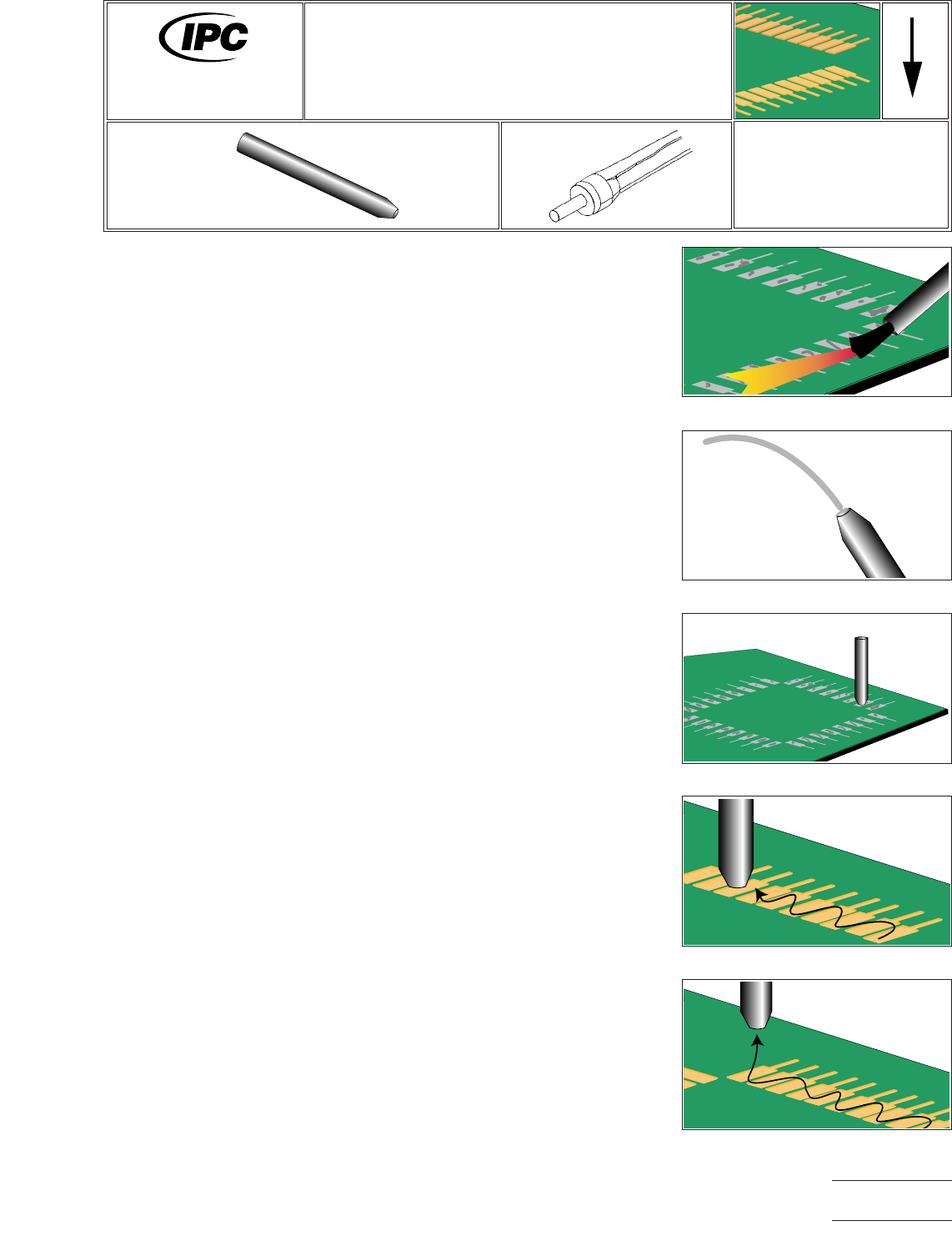 IPC